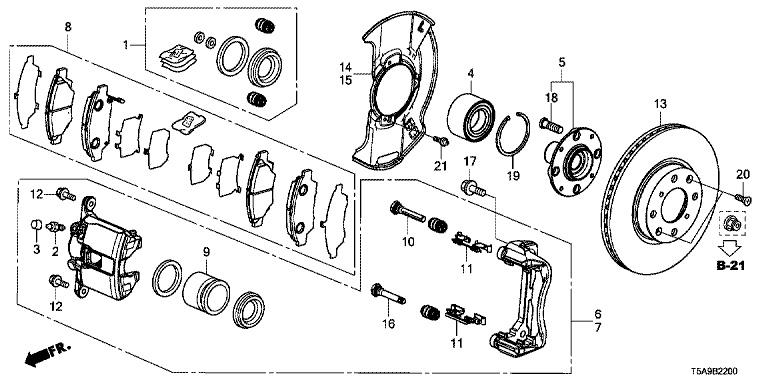 8
1
14
15
4
5
18
13
21
19
17
20
12
3
2
12
9
10
11
16
11
6
7
B-21
FR.
T5A9B2200