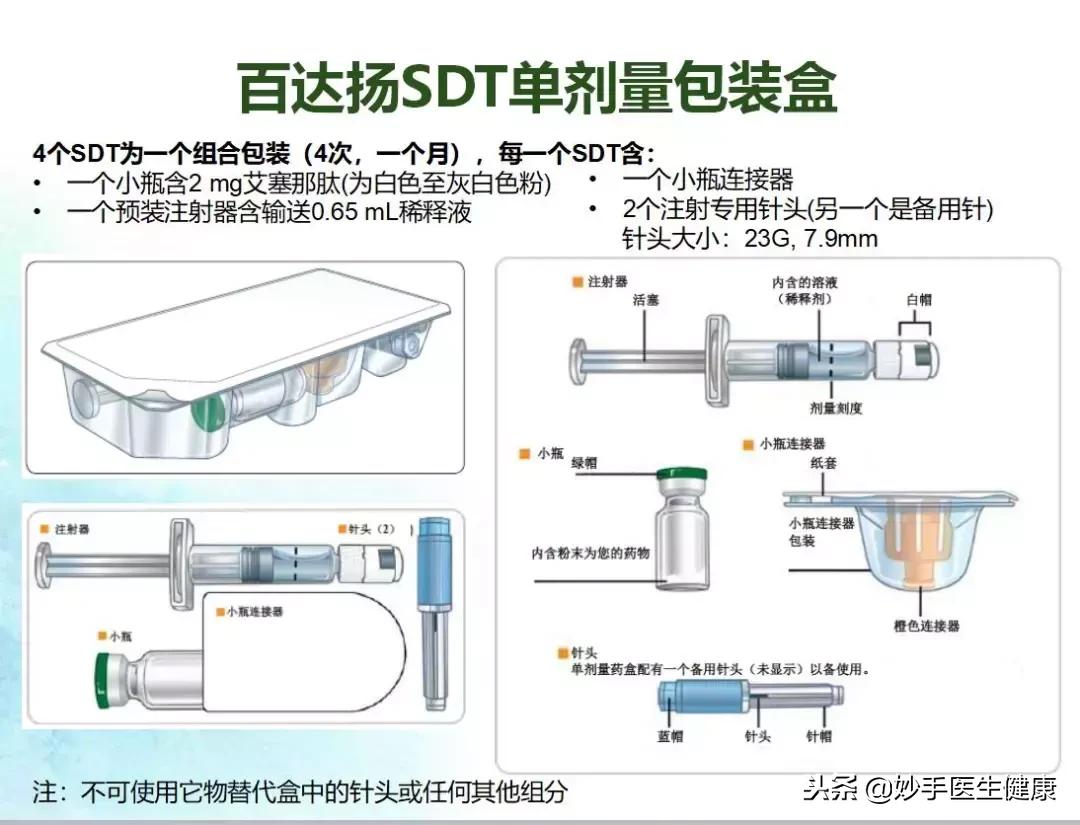 百达扬SDT单剂量包装盒

4个SDT为一个组合包装（4次，一个月），每一个SDT含：

• 一个小瓶含2 mg艾塞那肽(为白色至灰白色粉)
• 一个预装注射器含输送0.65 mL稀释液

• 一个小瓶连接器
• 2个注射专用针头(另一个是备用针)
针头大小：23G, 7.9mm

注射器
针头（2）
小瓶连接器
小瓶

注射器
活塞
内含的溶液（稀释剂）
白帽
剂量刻度

小瓶
绿帽
内含粉末为您的药物

小瓶连接器
纸套
小瓶连接器包装
橙色连接器

针头
单剂量药盒配有一个备用针头（未显示）以备使用。
蓝帽
针头
针帽

注：不可使用它物替代盒中的针头或任何其他组分

头条 @妙手医生健康