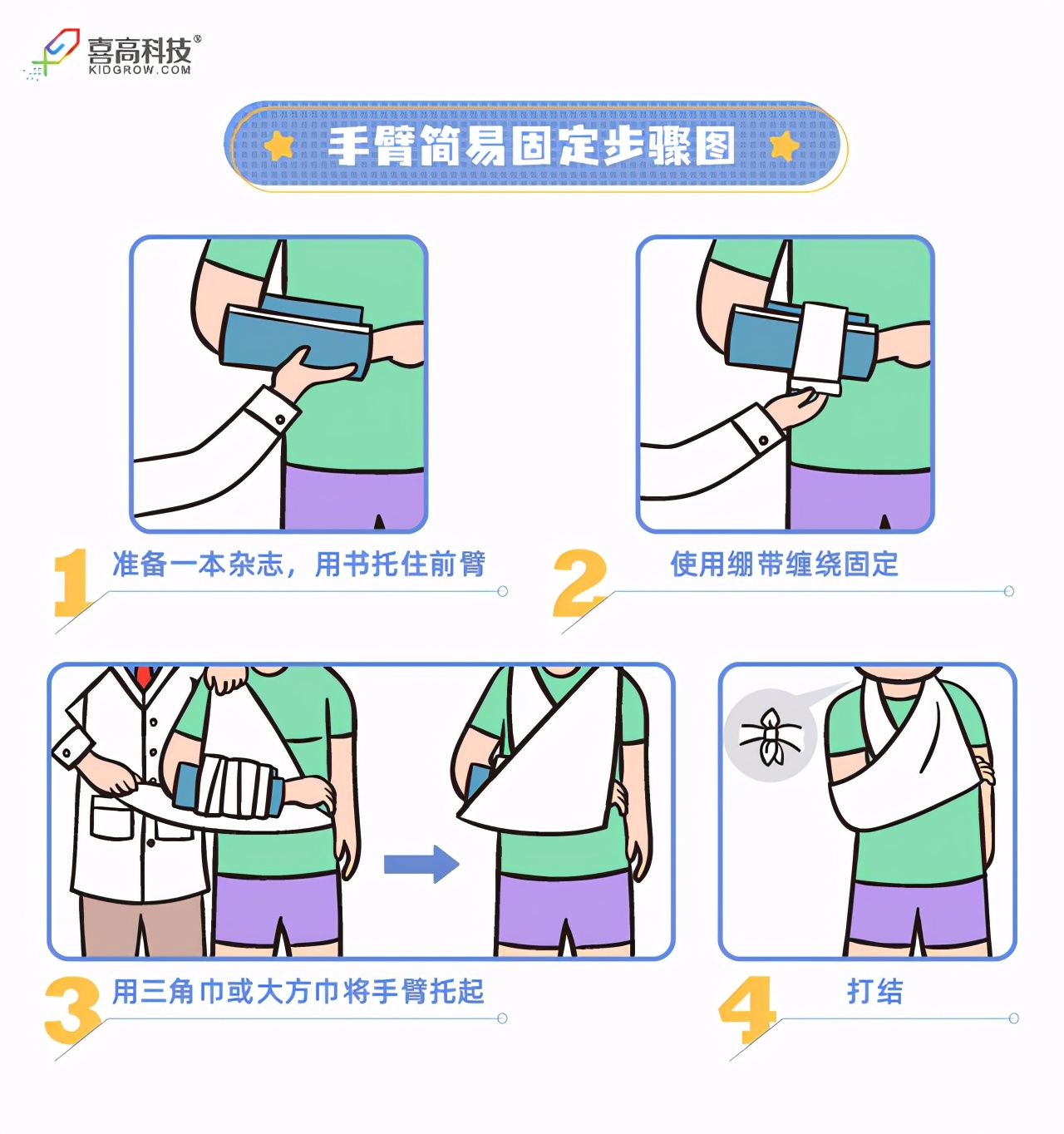 喜高科技®
KIDGROW.COM

手臂简易固定步骤图

1 准备一本杂志，用书托住前臂

2 使用绷带缠绕固定

3 用三角巾或大方巾将手臂托起

4 打结