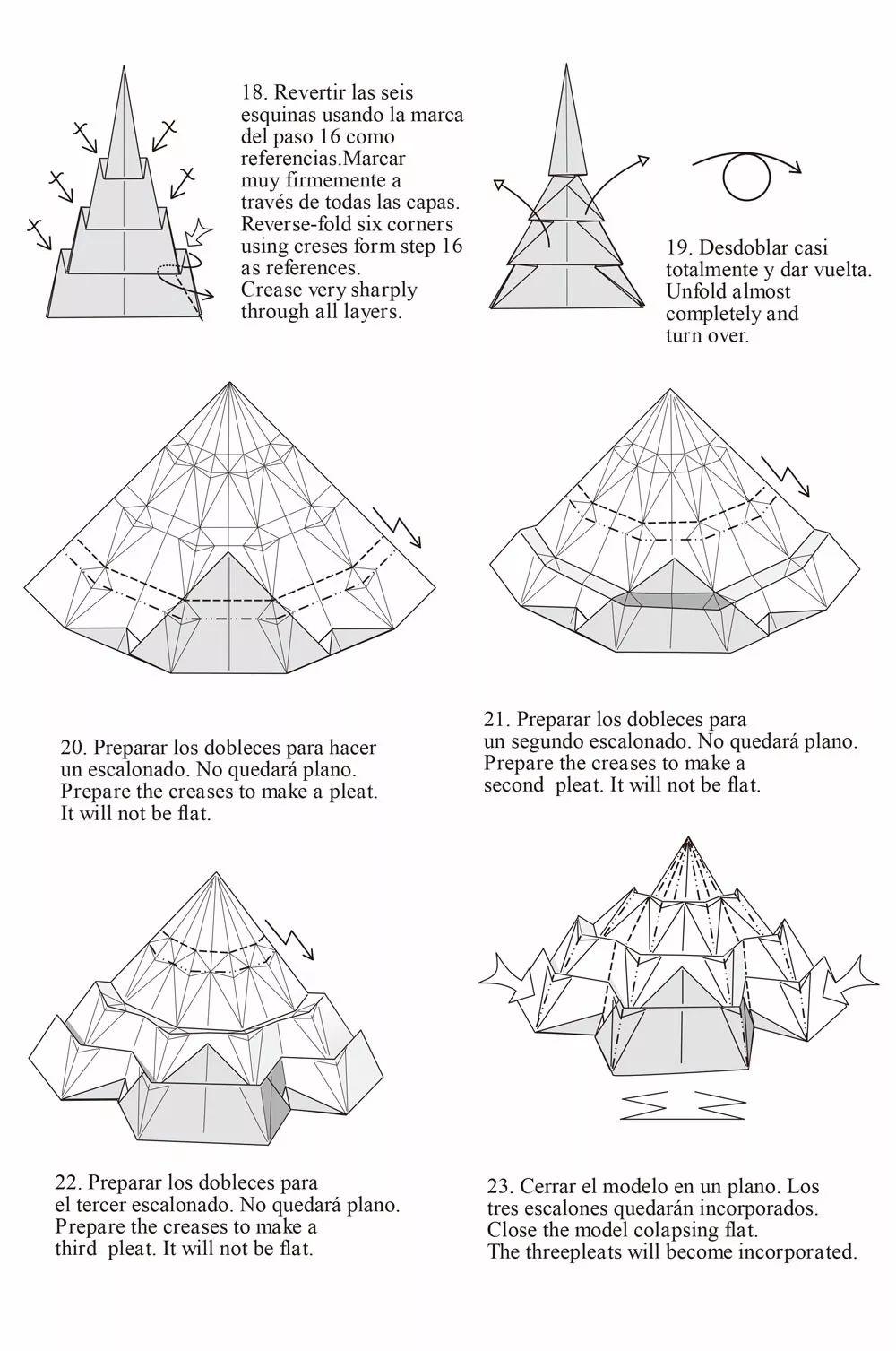 18. Revertir las seis esquinas usando la marca del paso 16 como referencias.Marcar muy firmemente a través de todas las capas. Reverse-fold six corners using creses form step 16 as references. Crease very sharply through all layers.

19. Desdoblar casi totalmente y dar vuelta. Unfold almost completely and turn over.

20. Preparar los dobleces para hacer un escalonado. No quedará plano. Prepare the creases to make a pleat. It will not be flat.

21. Preparar los dobleces para un segundo escalonado. No quedará plano. Prepare the creases to make a second pleat. It will not be flat.

22. Preparar los dobleces para el tercer escalonado. No quedará plano. Prepare the creases to make a third pleat. It will not be flat.

23. Cerrar el modelo en un plano. Los tres escalones quedarán incorporados. Close the model colapsing flat. The threepleats will become incorporated.