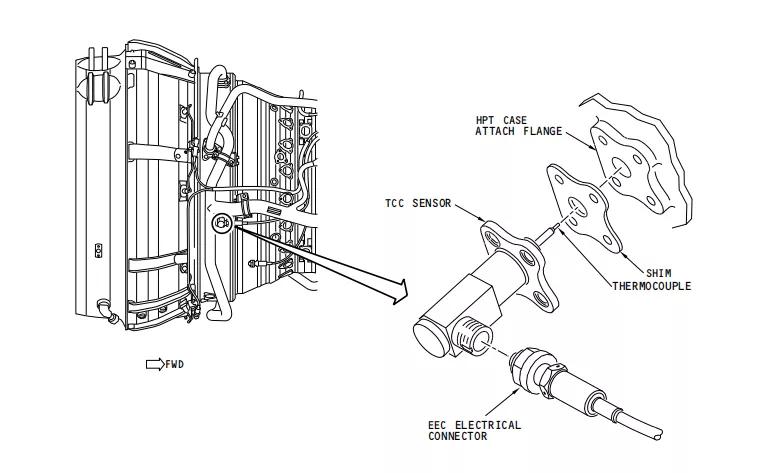 HPT CASE
ATTACH FLANGE

TCC SENSOR

SHIM
THERMOCOUPLE

FWD

EEC ELECTRICAL
CONNECTOR