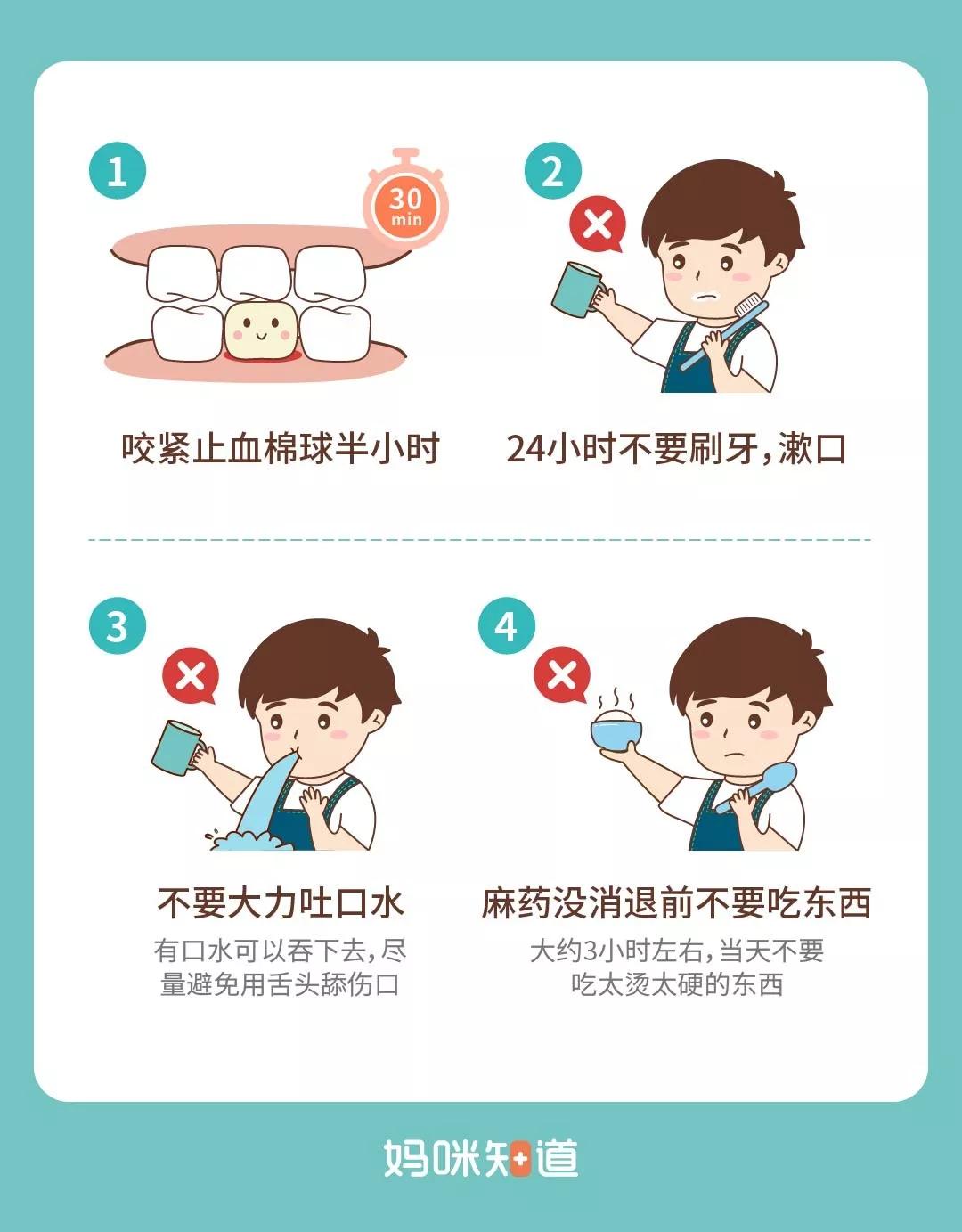 1

30 min

咬紧止血棉球半小时

2

24小时不要刷牙，漱口

3

不要大力吐口水

有口水可以吞下去，尽量避免用舌头舔伤口

4

麻药没消退前不要吃东西

大约3小时左右，当天不要吃太烫太硬的东西

妈咪知道