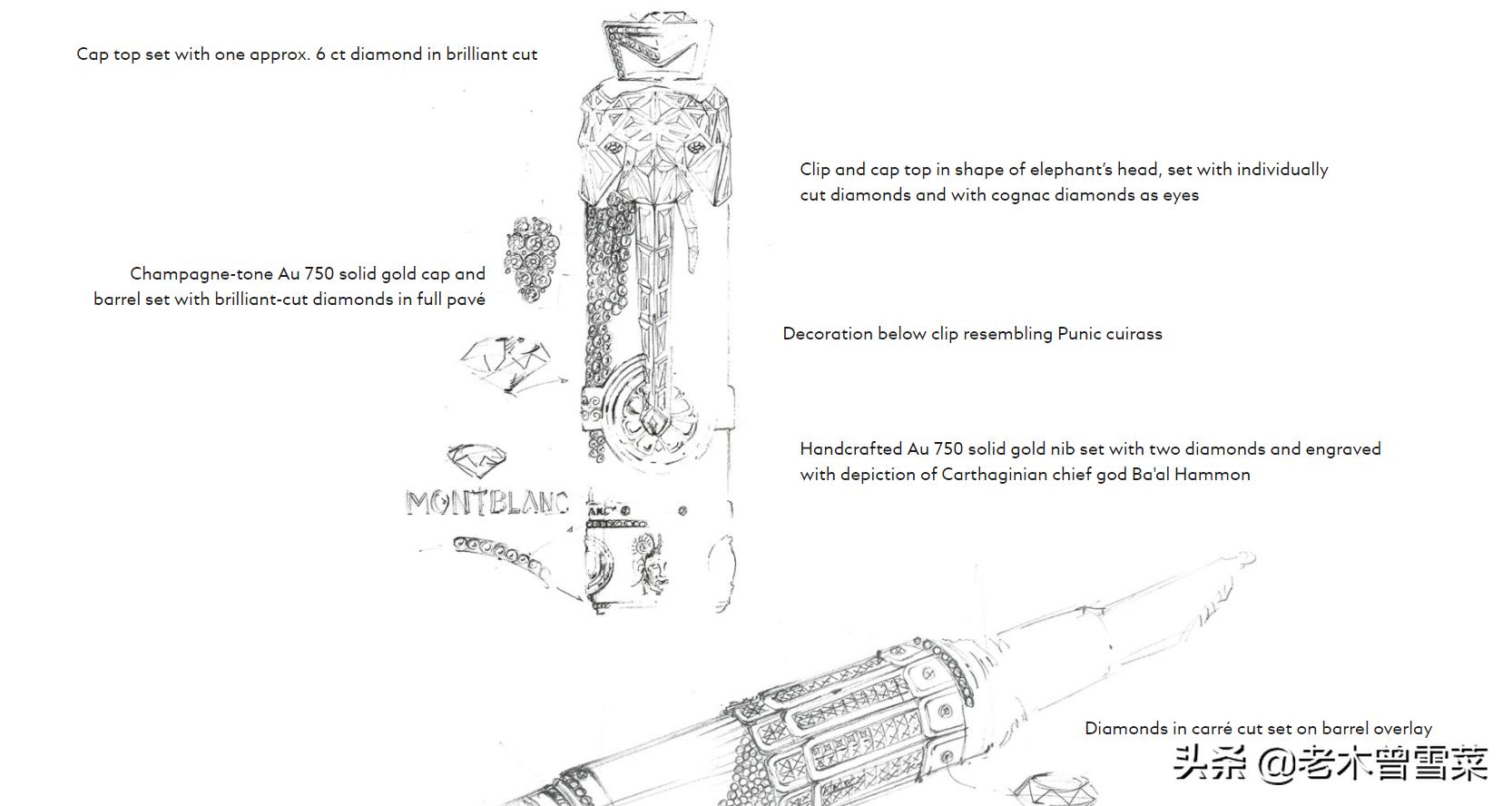 Cap top set with one approx. 6 ct diamond in brilliant cut

Clip and cap top in shape of elephant's head, set with individually cut diamonds and with cognac diamonds as eyes

Champagne-tone Au 750 solid gold cap and barrel set with brilliant-cut diamonds in full pavé

Decoration below clip resembling Punic cuirass

Handcrafted Au 750 solid gold nib set with two diamonds and engraved with depiction of Carthaginian chief god Ba'al Hammon

MONTBLANC

Diamonds in carré cut set on barrel overlay

头条 @老木曾雪菜