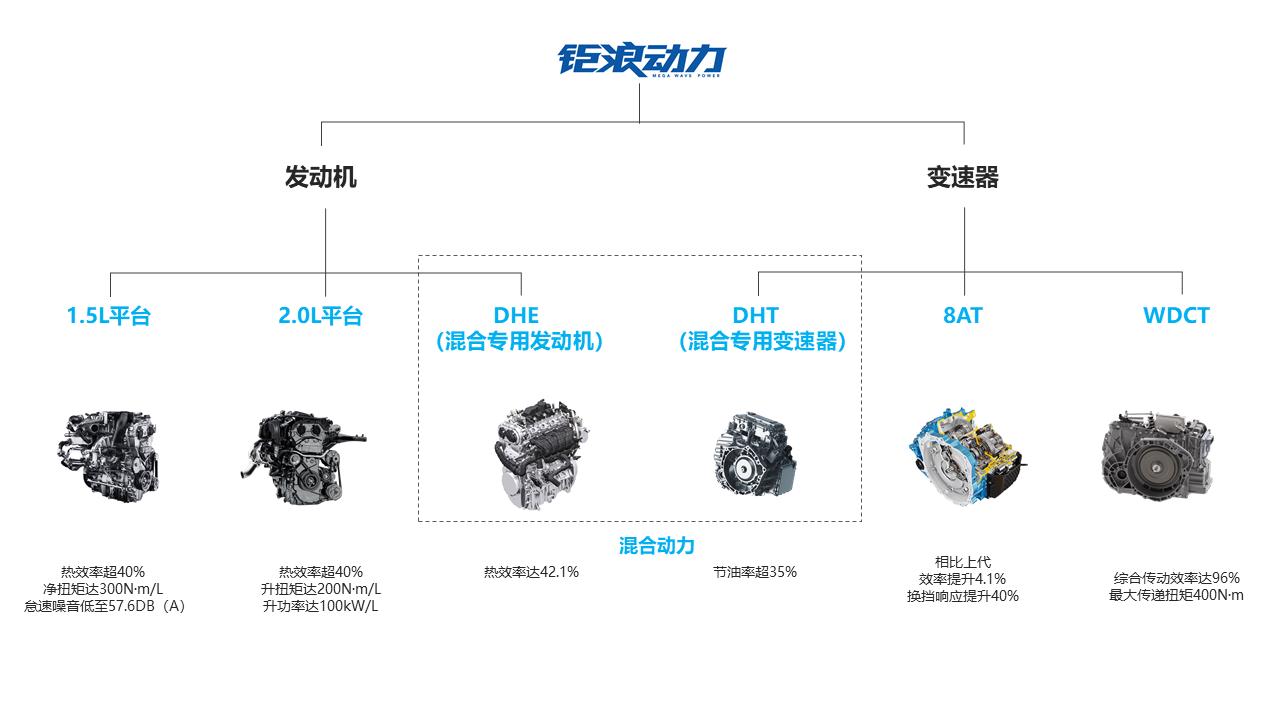 钜浪动力
MEGA WAVE POWER

发动机

变速器

1.5L平台

2.0L平台

DHE
（混合专用发动机）

DHT
（混合专用变速器）

8AT

WDCT

混合动力

热效率超40%
净扭矩达300N·m/L
怠速噪音低至57.6DB（A）

热效率超40%
升扭矩达200N·m/L
升功率达100kW/L

热效率达42.1%

节油率超35%

相比上代
效率提升4.1%
换挡响应提升40%

综合传动效率达96%
最大传递扭矩400N·m