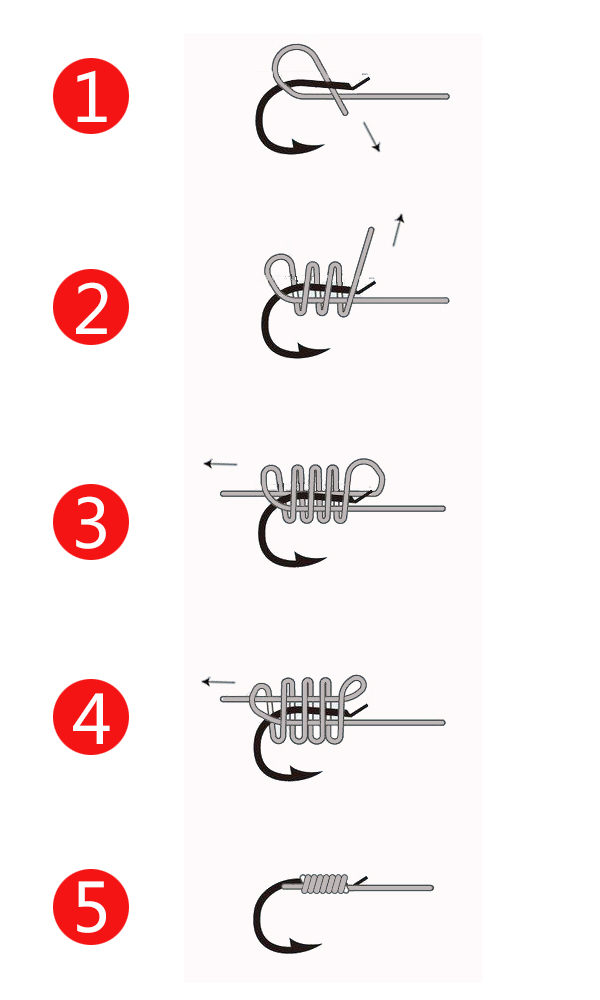 1

2

3

4

5