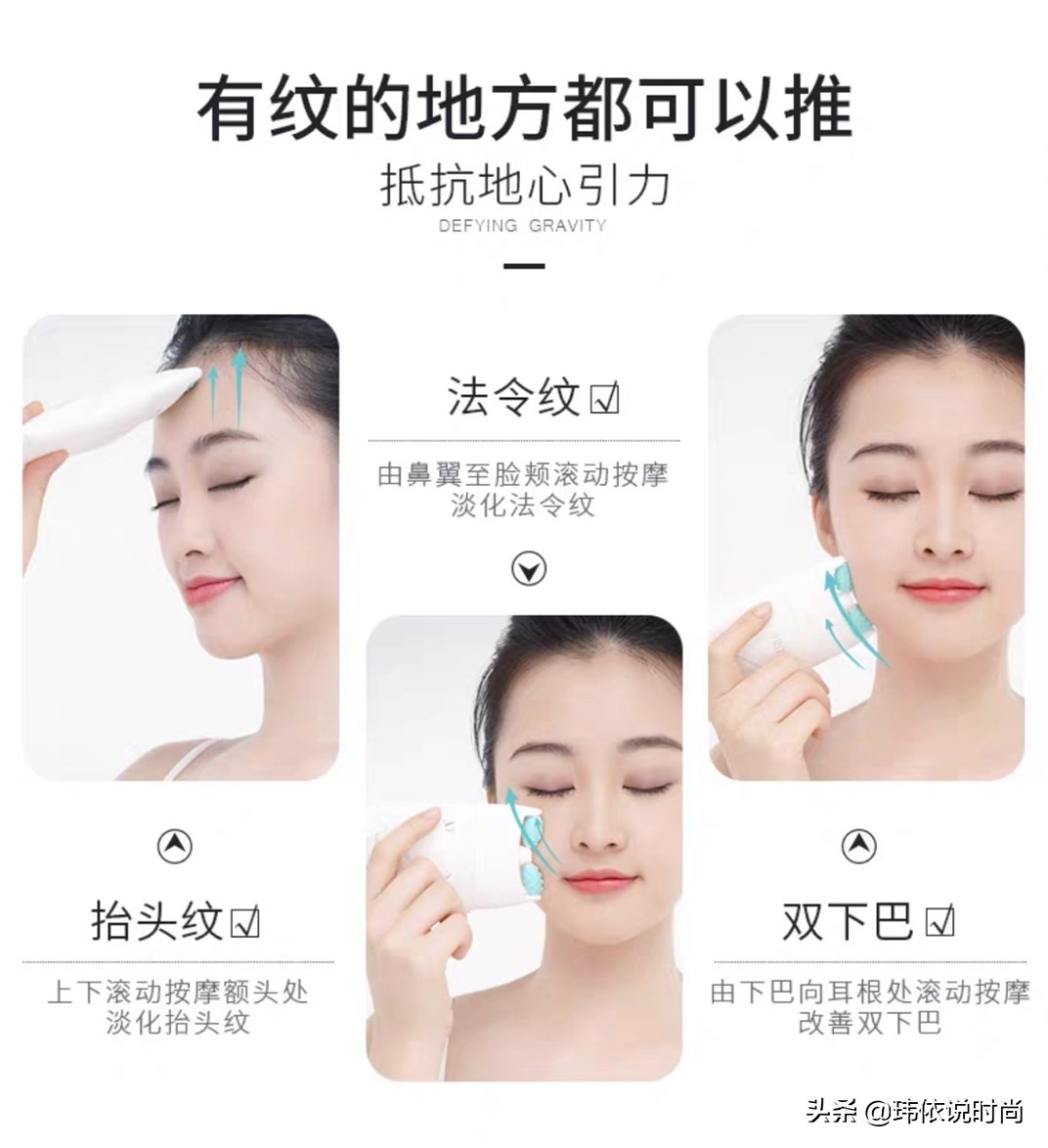 有纹的地方都可以推

抵抗地心引力

DEFYING GRAVITY

法令纹☑

由鼻翼至脸颊滚动按摩
淡化法令纹

抬头纹☑

上下滚动按摩额头处
淡化抬头纹

双下巴☑

由下巴向耳根处滚动按摩
改善双下巴

头条 @玮依说时尚