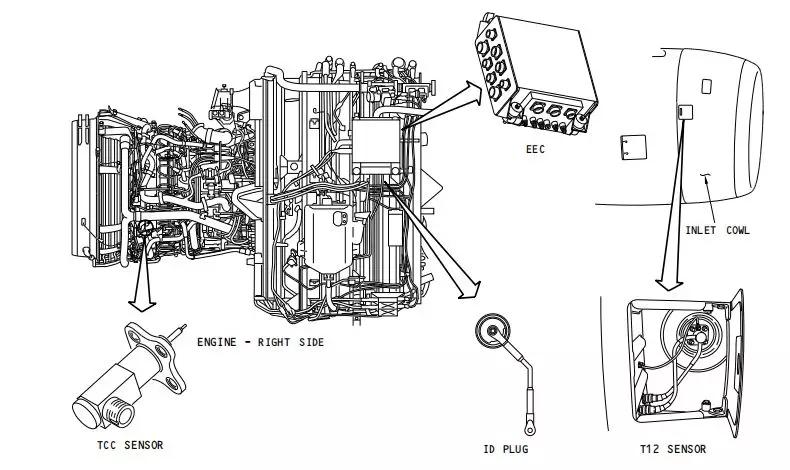 EEC

INLET COWL

ENGINE - RIGHT SIDE

TCC SENSOR

ID PLUG

T12 SENSOR