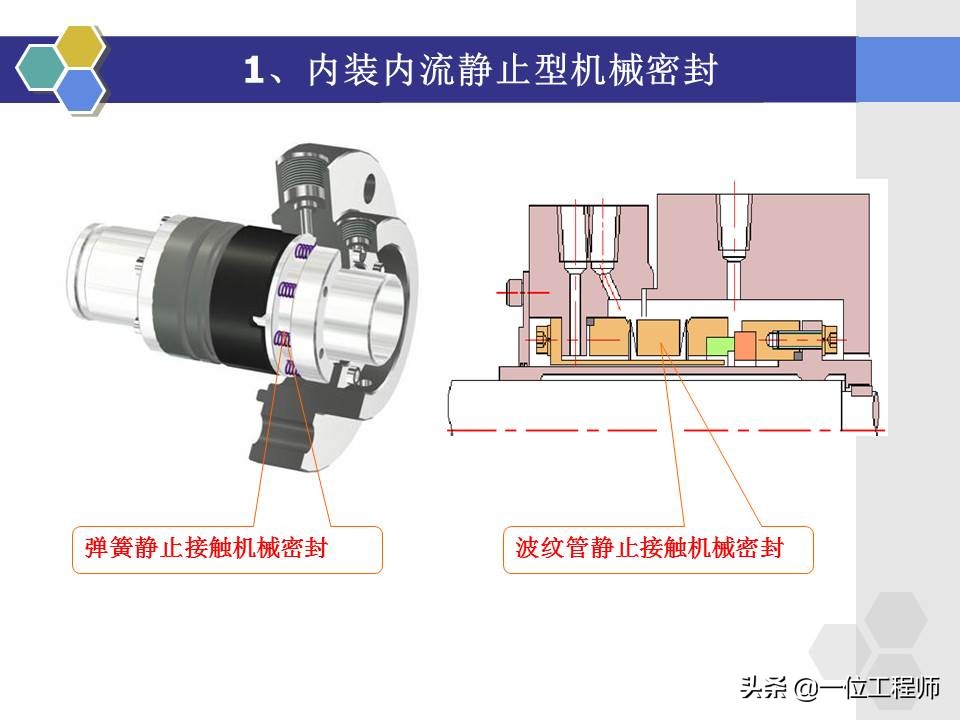 1、内装内流静止型机械密封

弹簧静止接触机械密封

波纹管静止接触机械密封

头条 @一位工程师