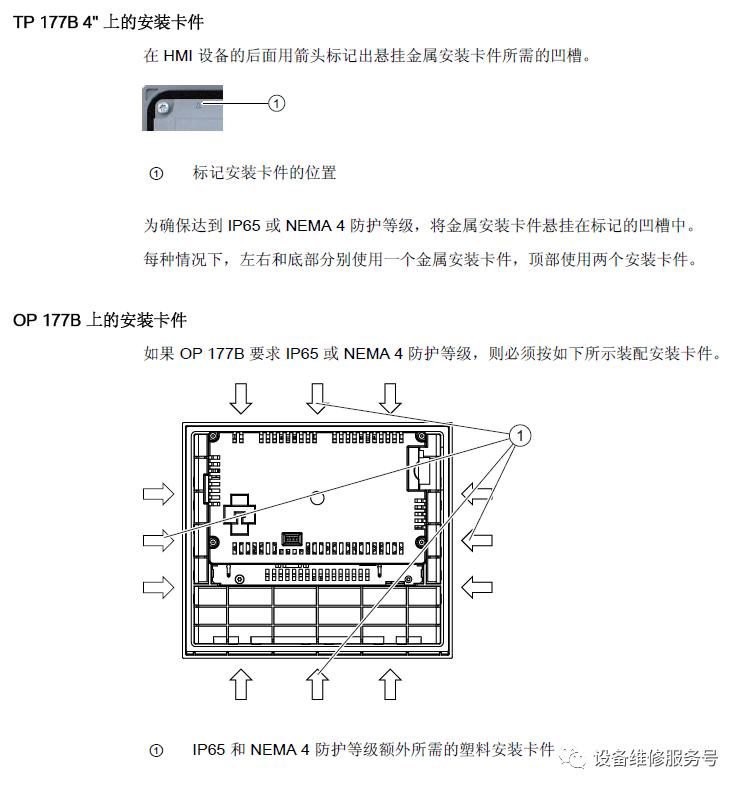 TP 177B 4" 上的安装卡件

在 HMI 设备的后面用箭头标记出悬挂金属安装卡件所需的凹槽。

①

① 标记安装卡件的位置

为确保达到 IP65 或 NEMA 4 防护等级，将金属安装卡件悬挂在标记的凹槽中。

每种情况下，左右和底部分别使用一个金属安装卡件，顶部使用两个安装卡件。

OP 177B 上的安装卡件

如果 OP 177B 要求 IP65 或 NEMA 4 防护等级，则必须按如下所示装配安装卡件。

①

① IP65 和 NEMA 4 防护等级额外所需的塑料安装卡件

设备维修服务号