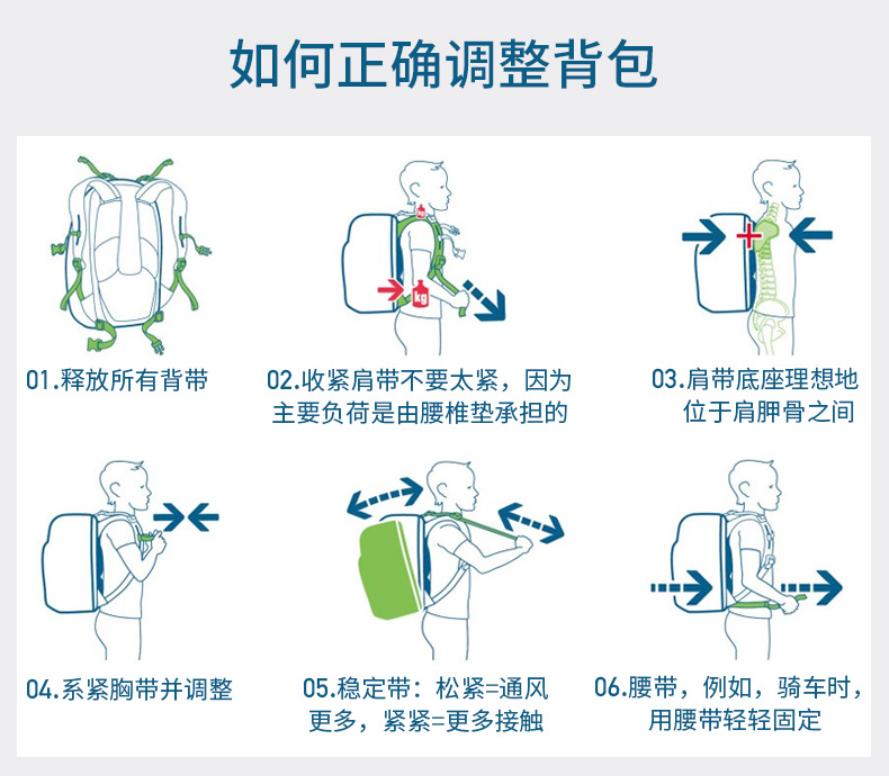 如何正确调整背包

kg

kg

01.释放所有背带

02.收紧肩带不要太紧，因为主要负荷是由腰椎垫承担的

03.肩带底座理想地位于肩胛骨之间

04.系紧胸带并调整

05.稳定带：松紧=通风更多，紧紧=更多接触

06.腰带，例如，骑车时，用腰带轻轻固定