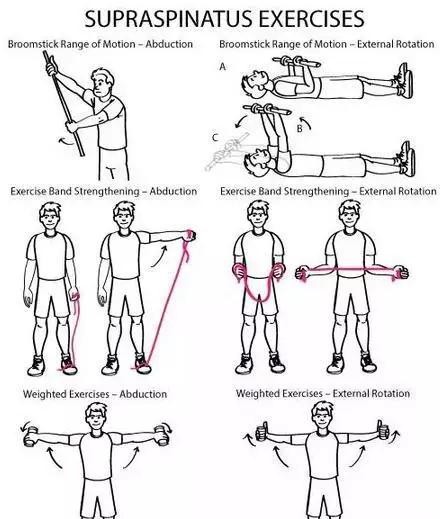 SUPRASPINATUS EXERCISES

Broomstick Range of Motion – Abduction

Broomstick Range of Motion – External Rotation

A

B

C

Exercise Band Strengthening – Abduction

Exercise Band Strengthening – External Rotation

Weighted Exercises – Abduction

Weighted Exercises – External Rotation