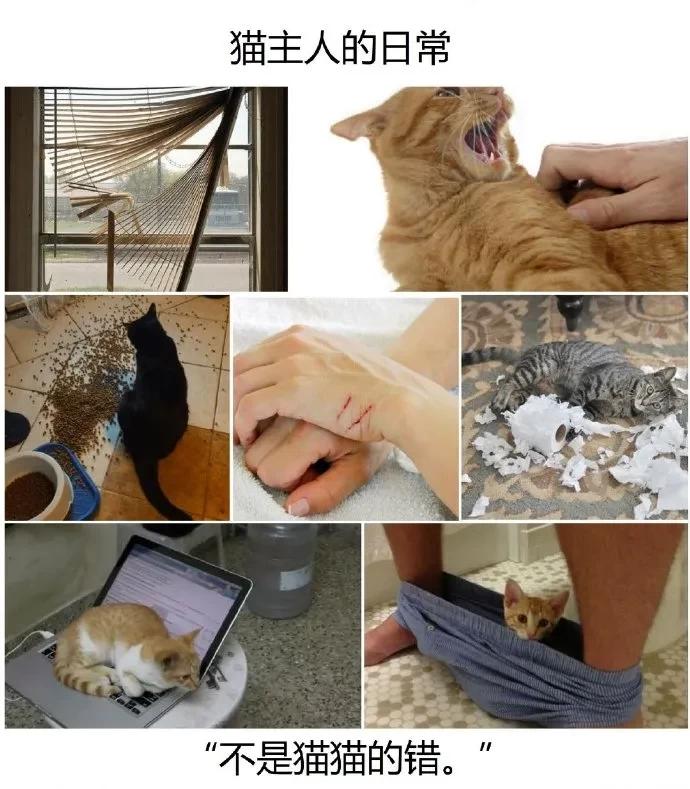 猫主人的日常

“不是猫猫的错。”