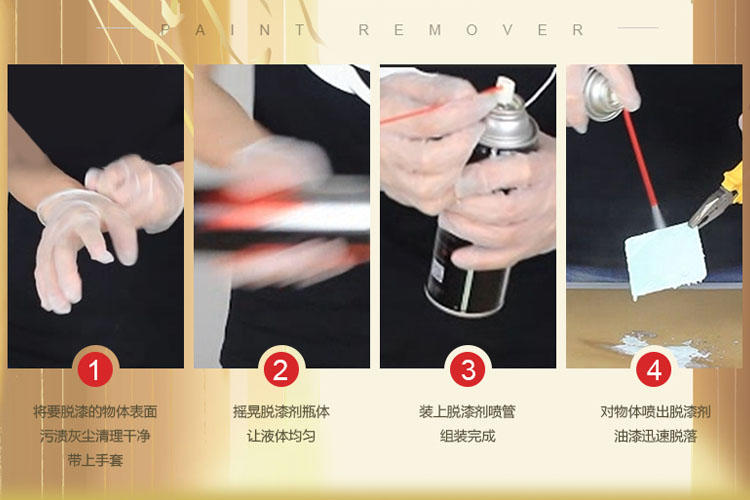 PAINT REMOVER

1
将要脱漆的物体表面
污渍灰尘清理干净
带上手套

2
摇晃脱漆剂瓶体
让液体均匀

3
装上脱漆剂喷管
组装完成

4
对物体喷出脱漆剂
油漆迅速脱落