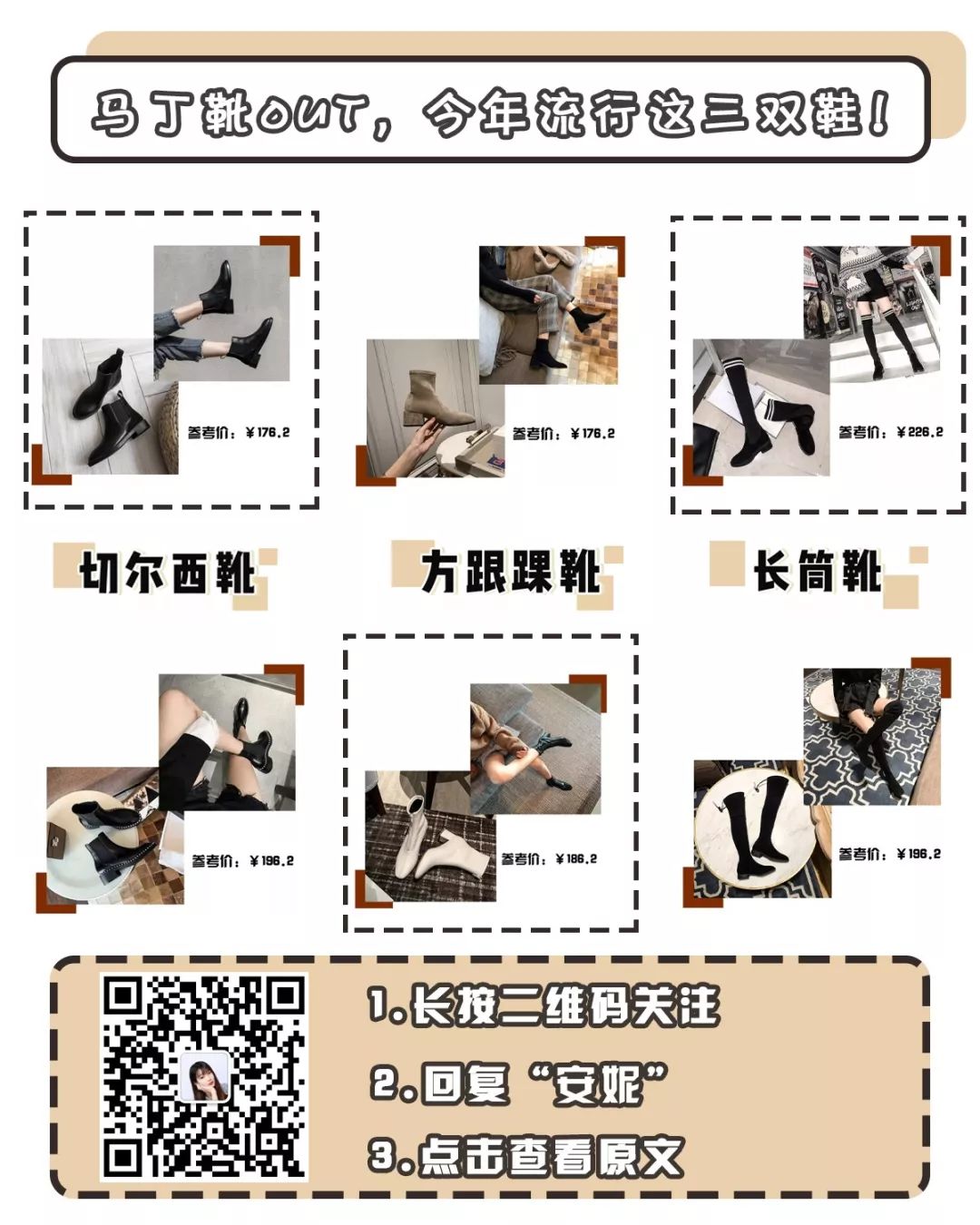 马丁靴OUT，今年流行这三双鞋！

参考价：¥176.2

参考价：¥176.2

参考价：¥226.2

切尔西靴

方跟踝靴

长筒靴

参考价：¥196.2

参考价：¥186.2

参考价：¥196.2

1.长按二维码关注

2.回复“安妮”

3.点击查看原文