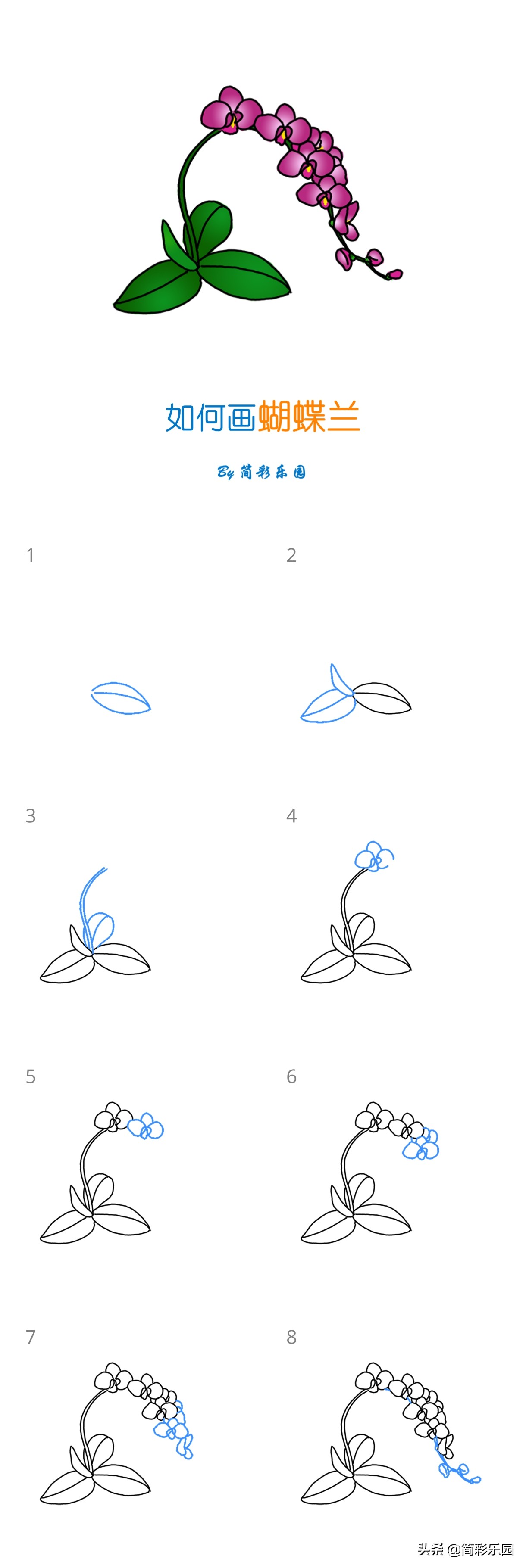 如何画蝴蝶兰

By 简彩乐园

1

2

3

4

5

6

7

8

头条 @简彩乐园