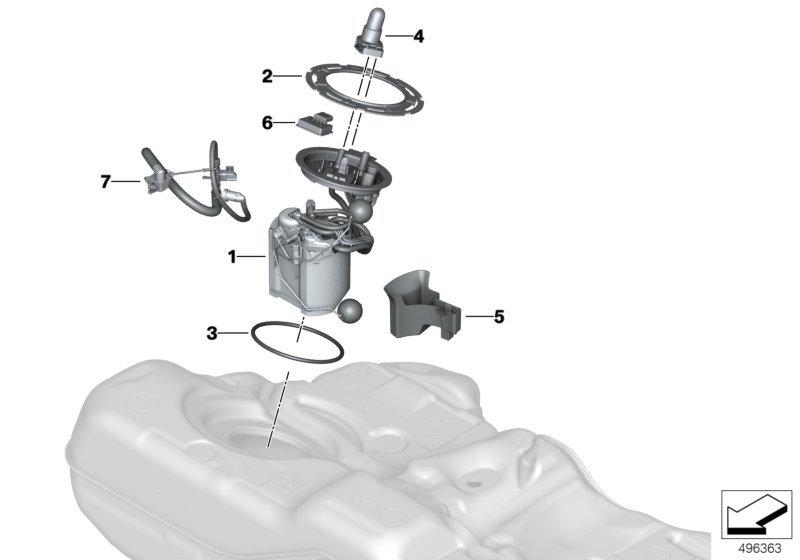 4
2
6
7
1
5
3
496363