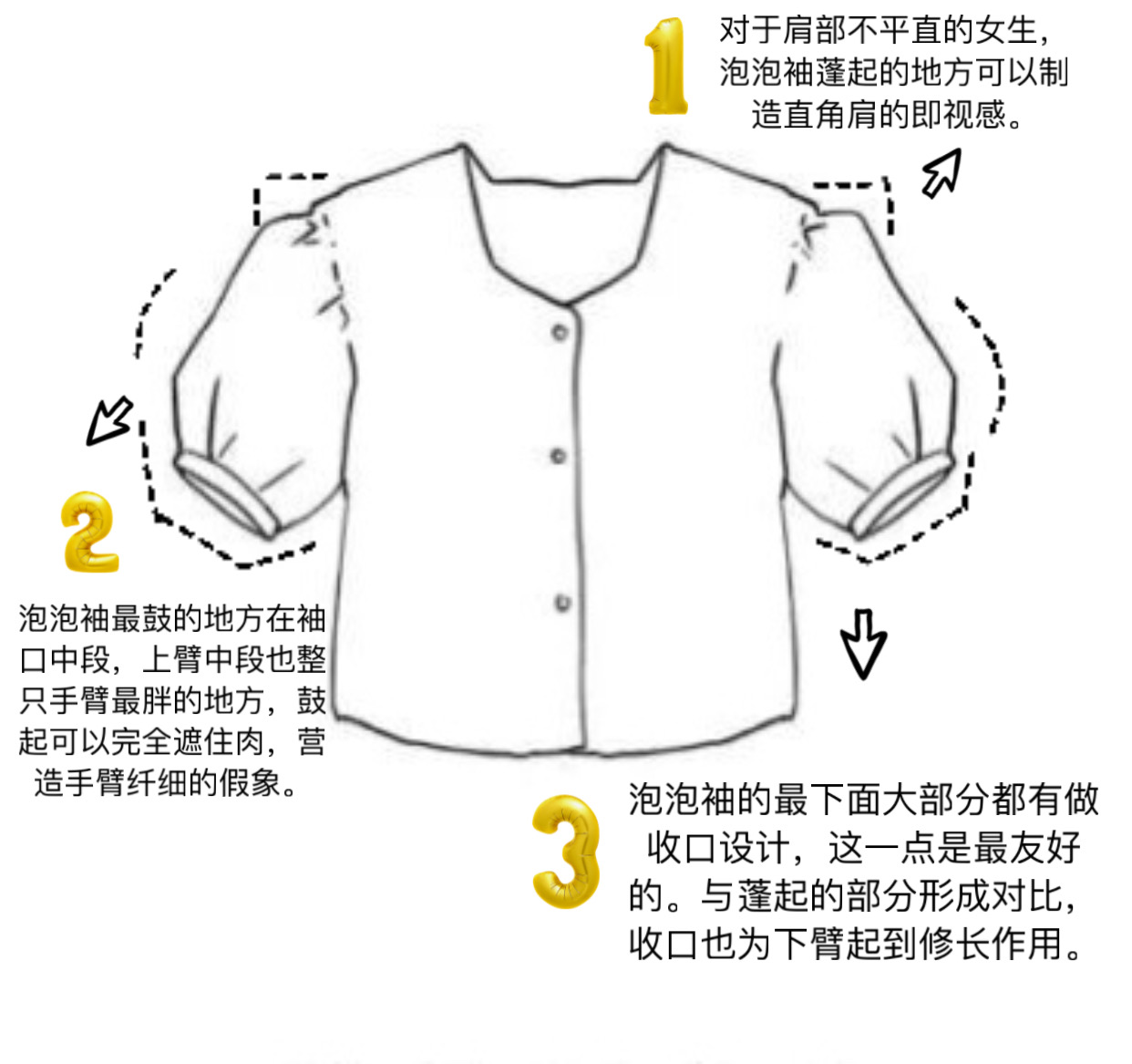 1

对于肩部不平直的女生，泡泡袖蓬起的地方可以制造直角肩的即视感。

2

泡泡袖最鼓的地方在袖口中段，上臂中段也整只手臂最胖的地方，鼓起可以完全遮住肉，营造手臂纤细的假象。

3

泡泡袖的最下面大部分都有做收口设计，这一点是最友好的。与蓬起的部分形成对比，收口也为下臂起到修长作用。