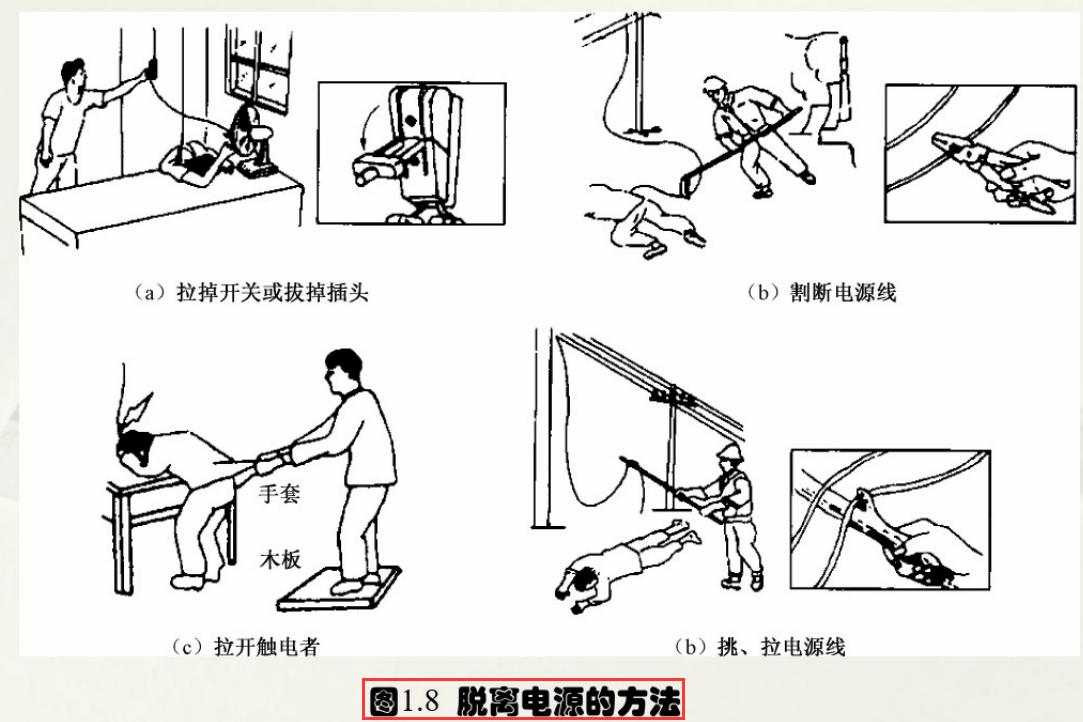 （a）拉掉开关或拔掉插头

（b）割断电源线

手套

木板

（c）拉开触电者

（b）挑、拉电源线

图1.8 脱离电源的方法