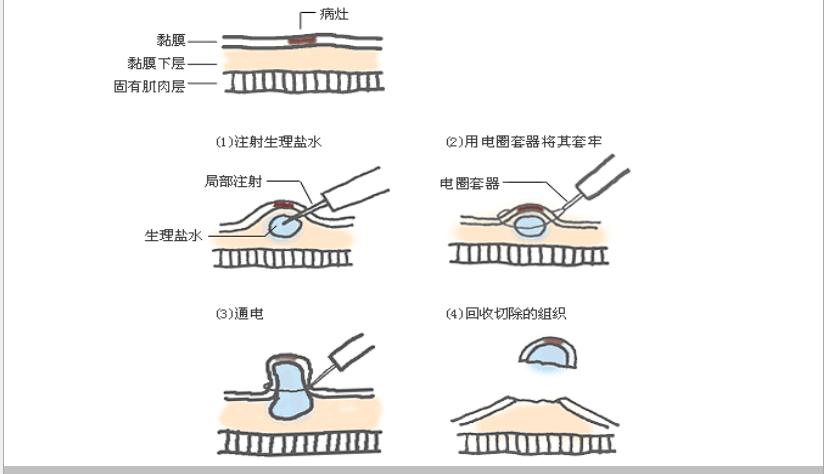 病灶
黏膜
黏膜下层
固有肌肉层

(1)注射生理盐水
局部注射
生理盐水

(2)用电圈套器将其套牢
电圈套器

(3)通电

(4)回收切除的组织