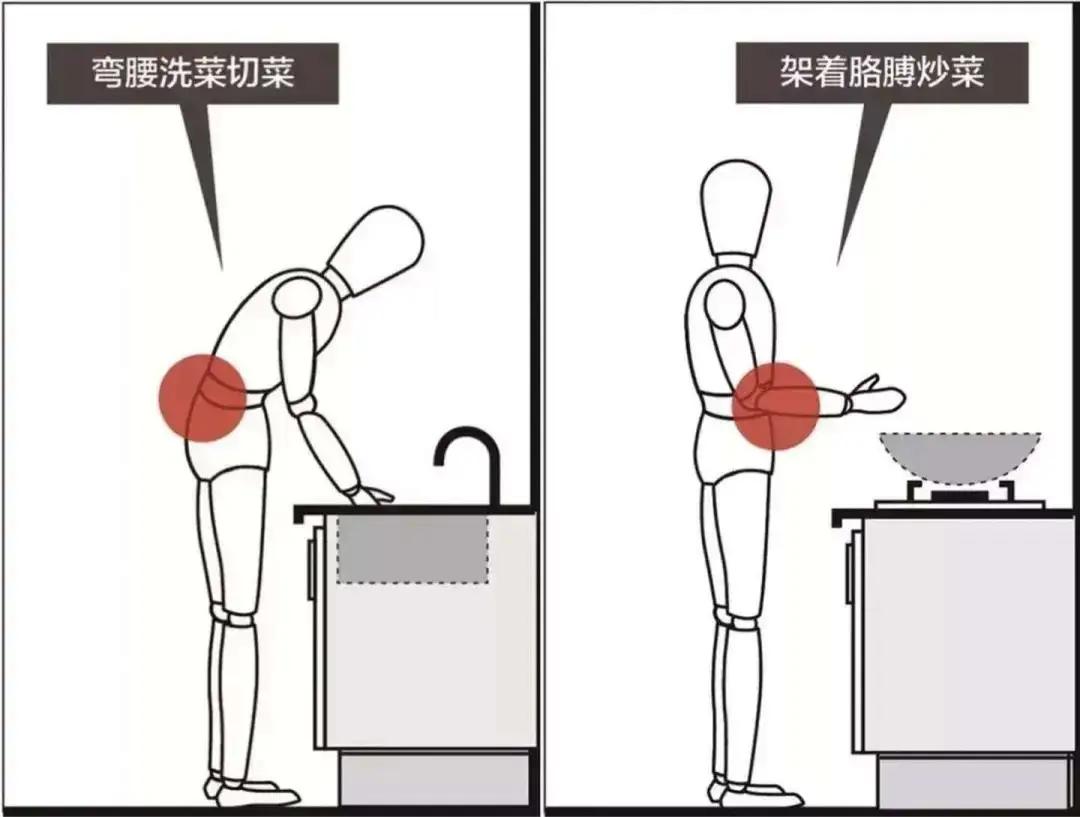 弯腰洗菜切菜

架着胳膊炒菜