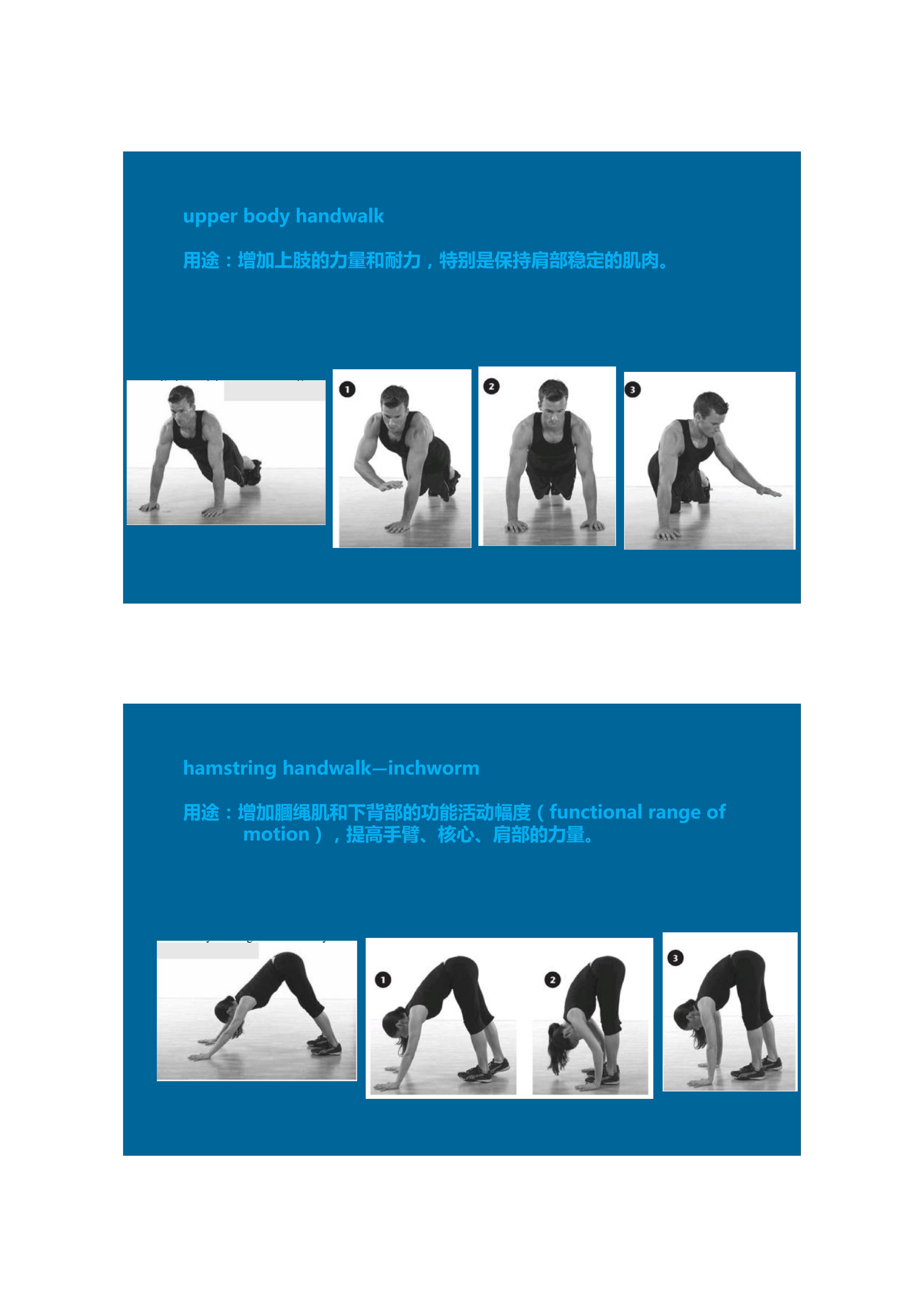 upper body handwalk

用途：增加上肢的力量和耐力，特别是保持肩部稳定的肌肉。

1

2

3

hamstring handwalk—inchworm

用途：增加腘绳肌和下背部的功能活动幅度（functional range of motion），提高手臂、核心、肩部的力量。

1

2

3