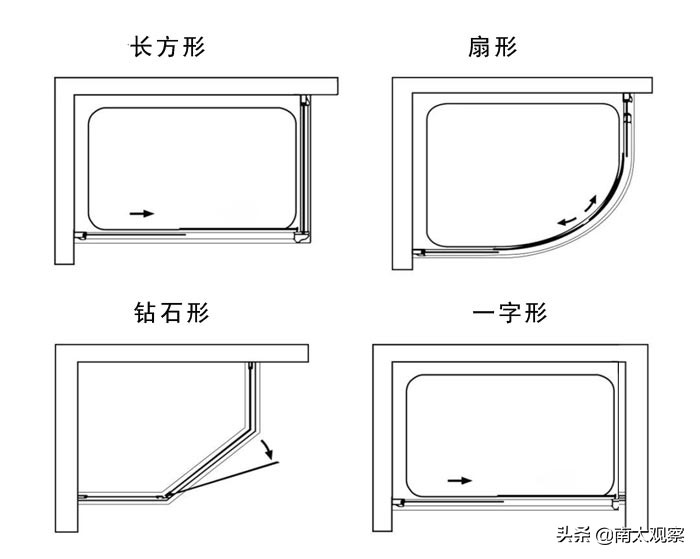 长方形

扇形

钻石形

一字形

头条 @南太观察