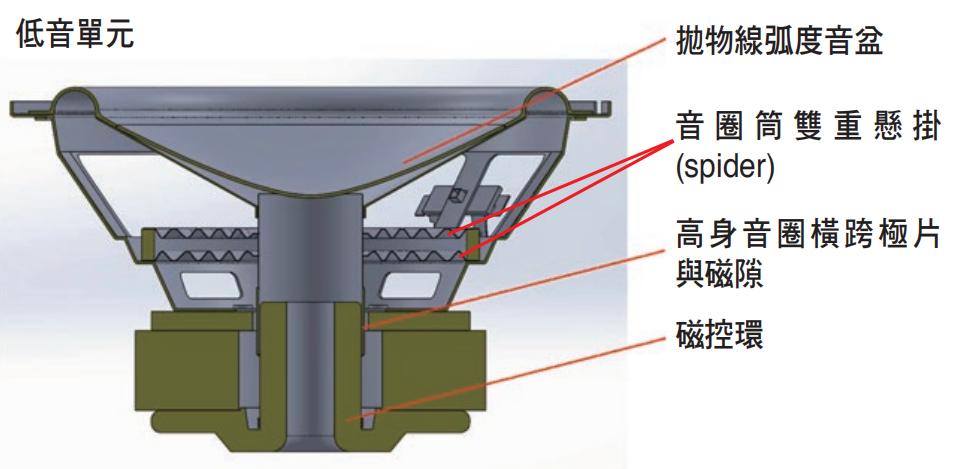 低音單元

拋物線弧度音盆

音圈筒雙重懸掛 (spider)

高身音圈橫跨極片與磁隙

磁控環