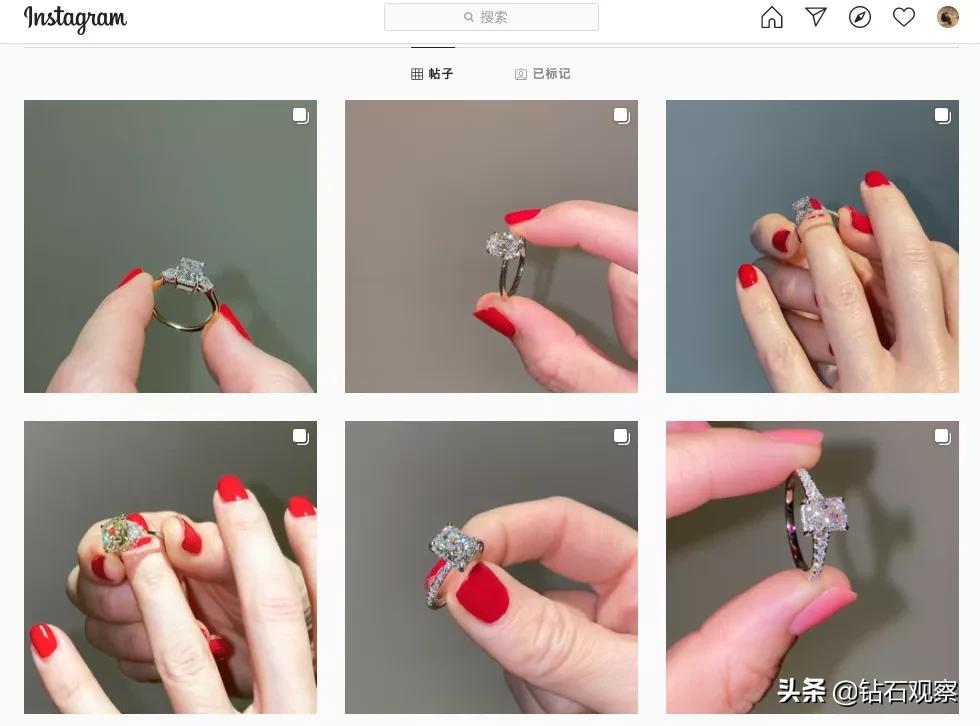 Instagram

搜索

帖子

已标记

头条 @钻石观察