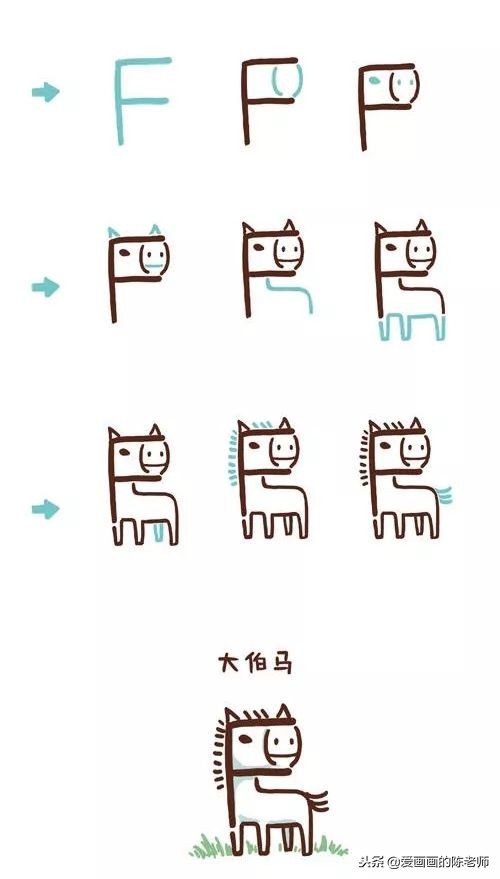 F

大伯马

头条 @爱画画的陈老师