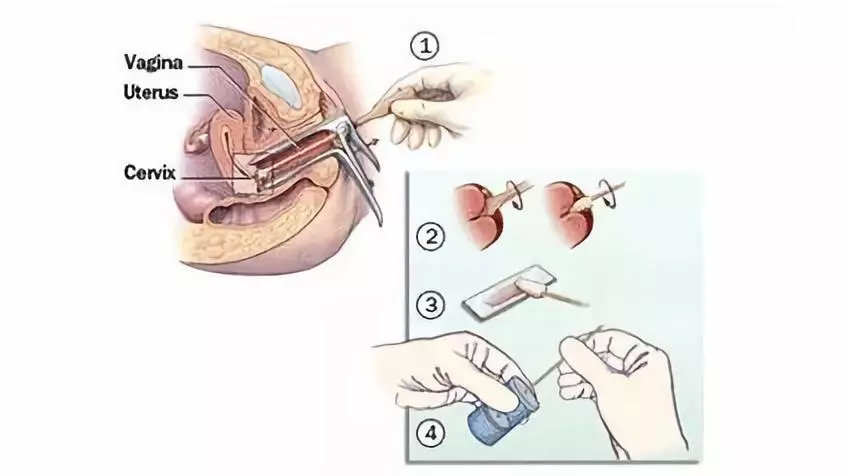 Vagina
Uterus
Cervix
①
②
③
④