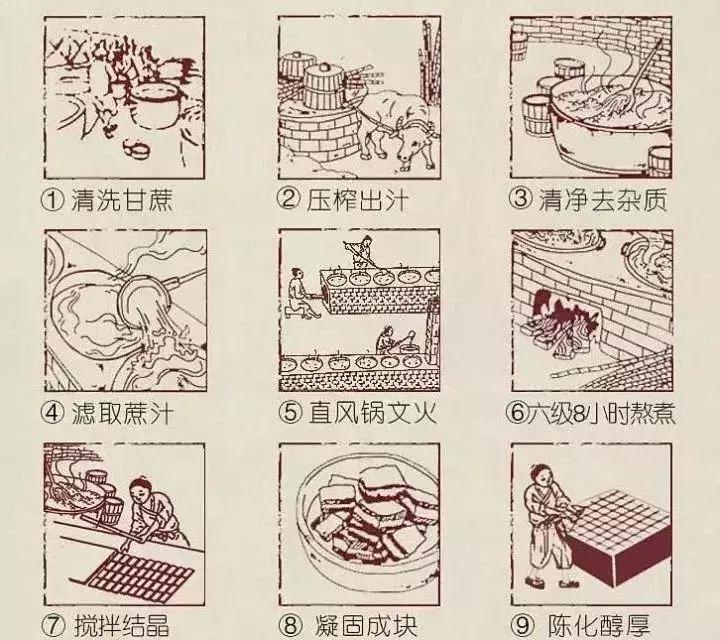 ① 清洗甘蔗

② 压榨出汁

③ 清净去杂质

④ 滤取蔗汁

⑤ 直风锅文火

⑥六级8小时熬煮

⑦ 搅拌结晶

⑧ 凝固成块

⑨ 陈化醇厚