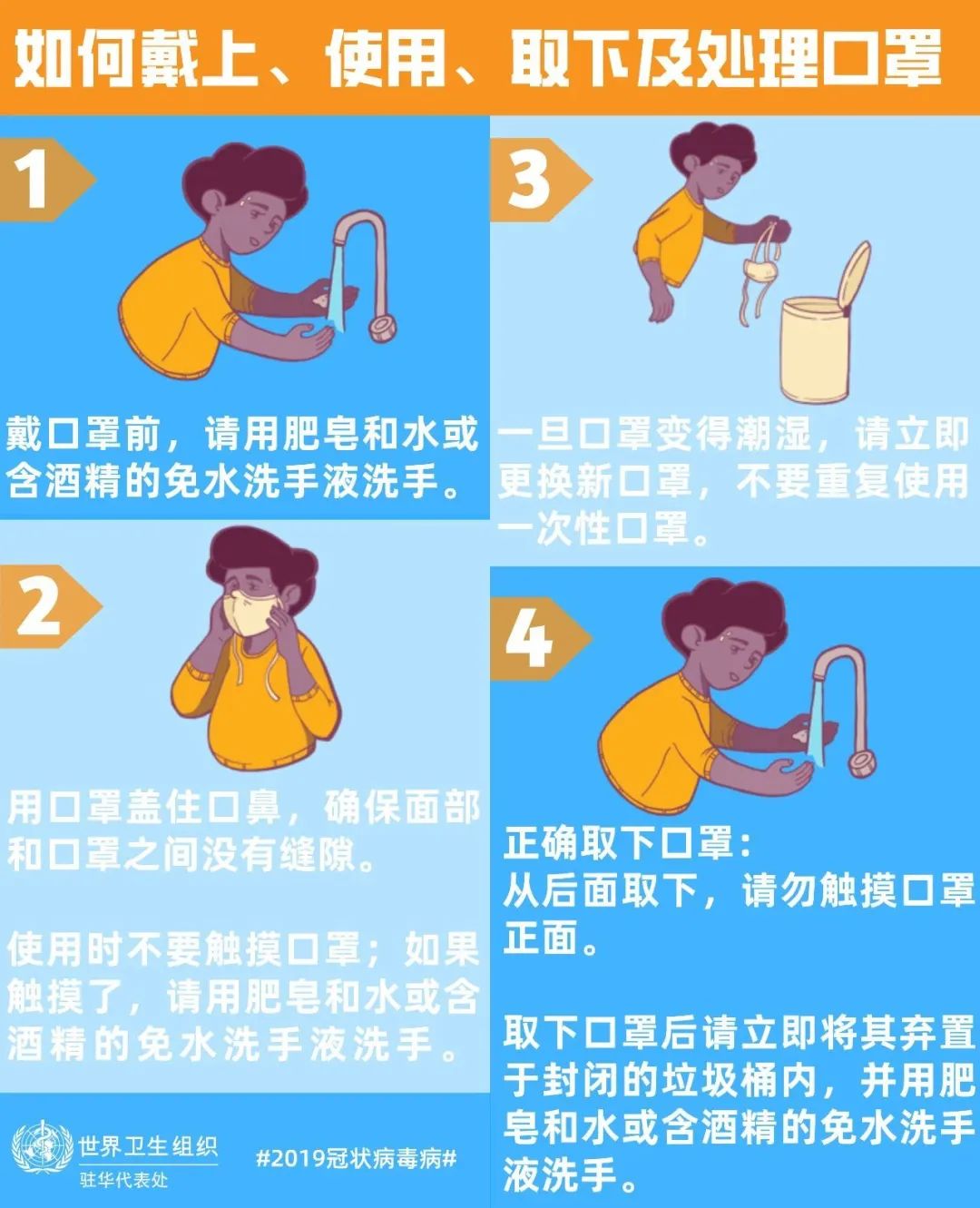 如何戴上、使用、取下及处理口罩

1

戴口罩前，请用肥皂和水或含酒精的免水洗手液洗手。

2

用口罩盖住口鼻，确保面部和口罩之间没有缝隙。

使用时不要触摸口罩；如果触摸了，请用肥皂和水或含酒精的免水洗手液洗手。

3

一旦口罩变得潮湿，请立即更换新口罩，不要重复使用一次性口罩。

4

正确取下口罩：
从后面取下，请勿触摸口罩正面。

取下口罩后请立即将其弃置于封闭的垃圾桶内，并用肥皂和水或含酒精的免水洗手液洗手。

世界卫生组织
驻华代表处

#2019冠状病毒病#