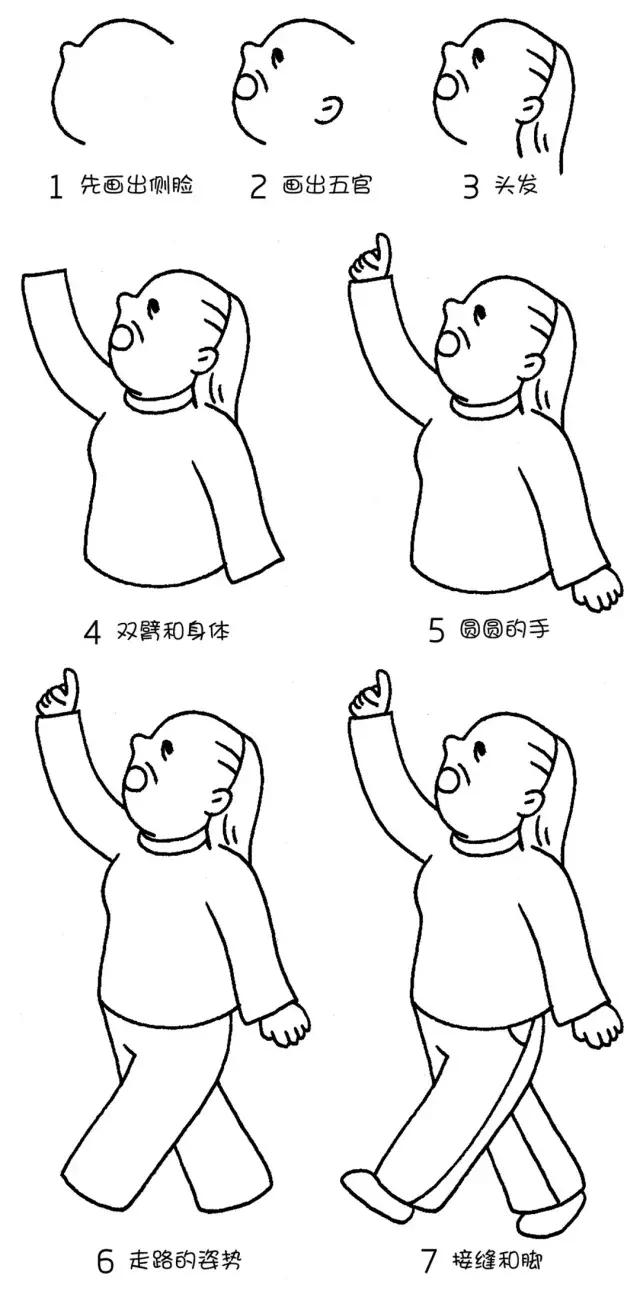 1 先画出侧脸

2 画出五官

3 头发

4 双臂和身体

5 圆圆的手

6 走路的姿势

7 接缝和脚