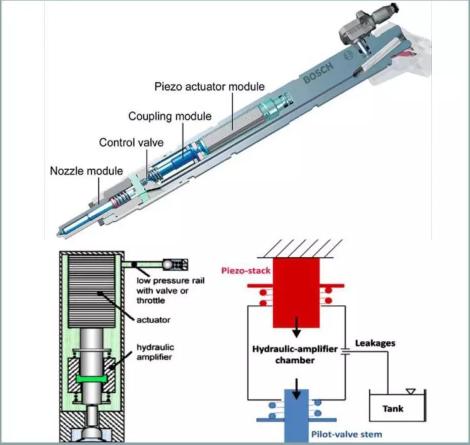 BOSCH

Piezo actuator module

Coupling module

Control valve

Nozzle module

low pressure rail with valve or throttle

actuator

hydraulic amplifier

Piezo-stack

Hydraulic-amplifier chamber

Leakages

Tank

Pilot-valve stem