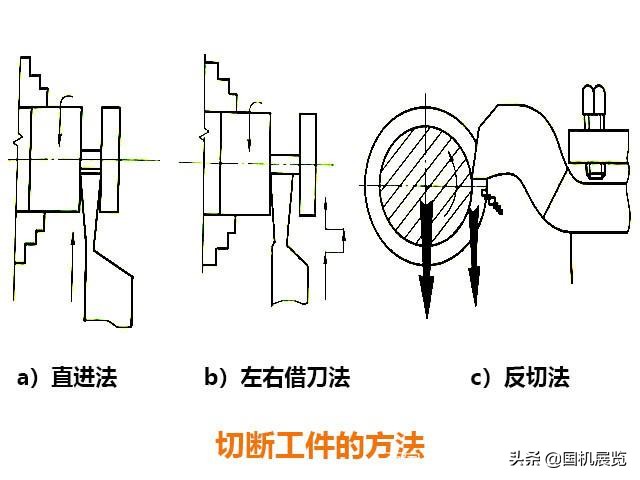 a）直进法

b）左右借刀法

c）反切法

切断工件的方法

头条 @国机展览