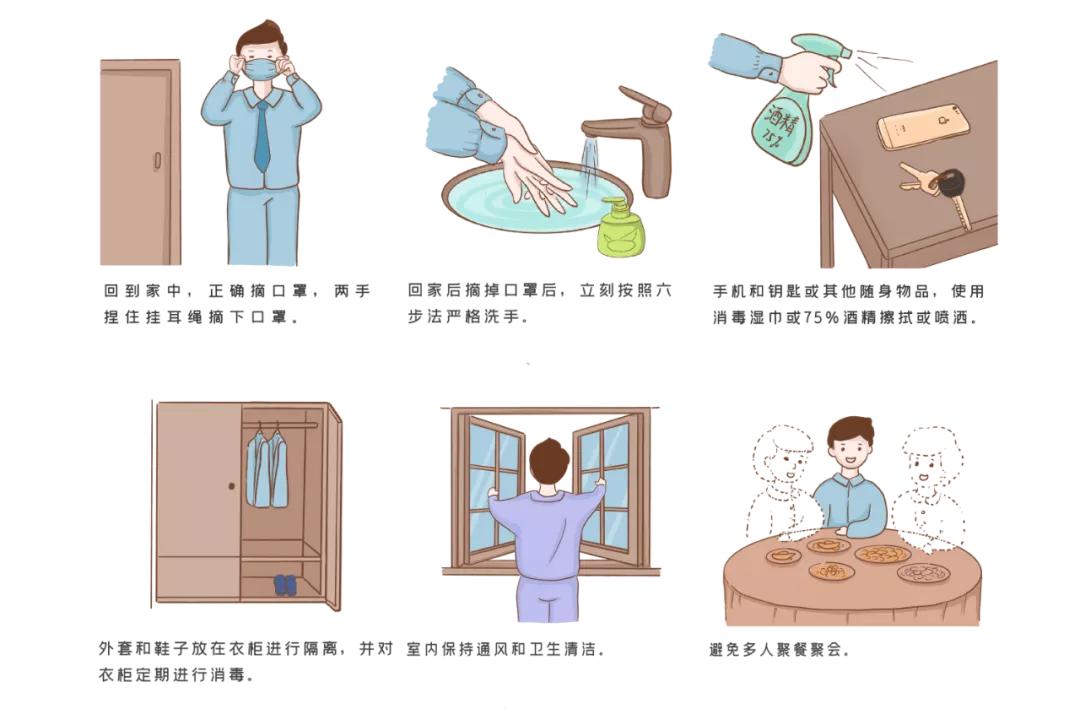 回到家中，正确摘口罩，两手捏住挂耳绳摘下口罩。

回家后摘掉口罩后，立刻按照六步法严格洗手。

酒精
75%

手机和钥匙或其他随身物品，使用消毒湿巾或75%酒精擦拭或喷洒。

外套和鞋子放在衣柜进行隔离，并对衣柜定期进行消毒。

室内保持通风和卫生清洁。

避免多人聚餐聚会。