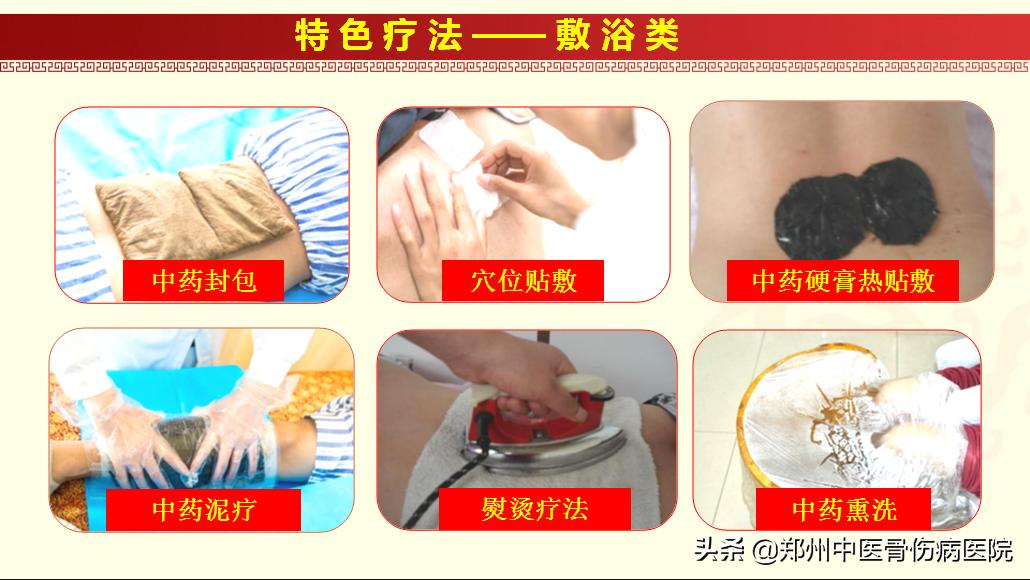 特色疗法——敷浴类

中药封包

穴位贴敷

中药硬膏热贴敷

中药泥疗

熨烫疗法

中药熏洗

头条 @郑州中医骨伤病医院