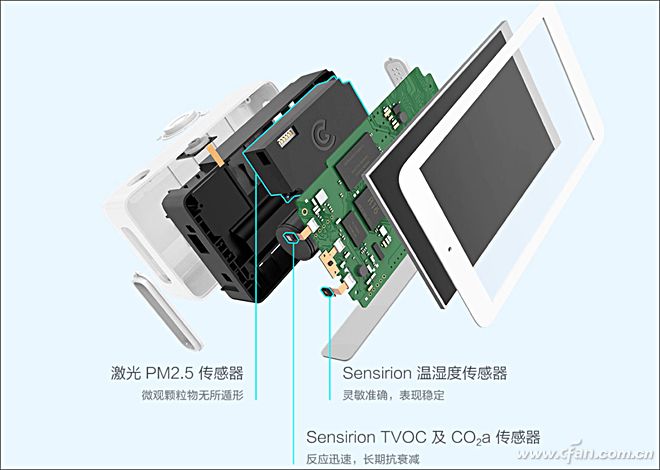 激光 PM2.5 传感器
微观颗粒物无所遁形

Sensirion 温湿度传感器
灵敏准确，表现稳定

Sensirion TVOC 及 $CO_2$a 传感器
反应迅速，长期抗衰减

www.cfan.com.cn