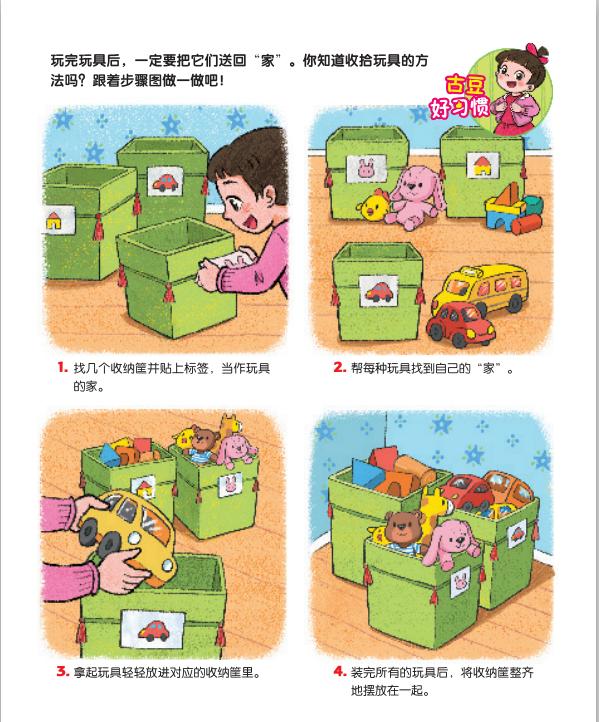 玩完玩具后，一定要把它们送回“家”。你知道收拾玩具的方法吗？跟着步骤图做一做吧！

古豆好习惯

1. 找几个收纳筐并贴上标签，当作玩具的家。

2. 帮每种玩具找到自己的“家”。

3. 拿起玩具轻轻放进对应的收纳筐里。

4. 装完所有的玩具后，将收纳筐整齐地摆放在一起。