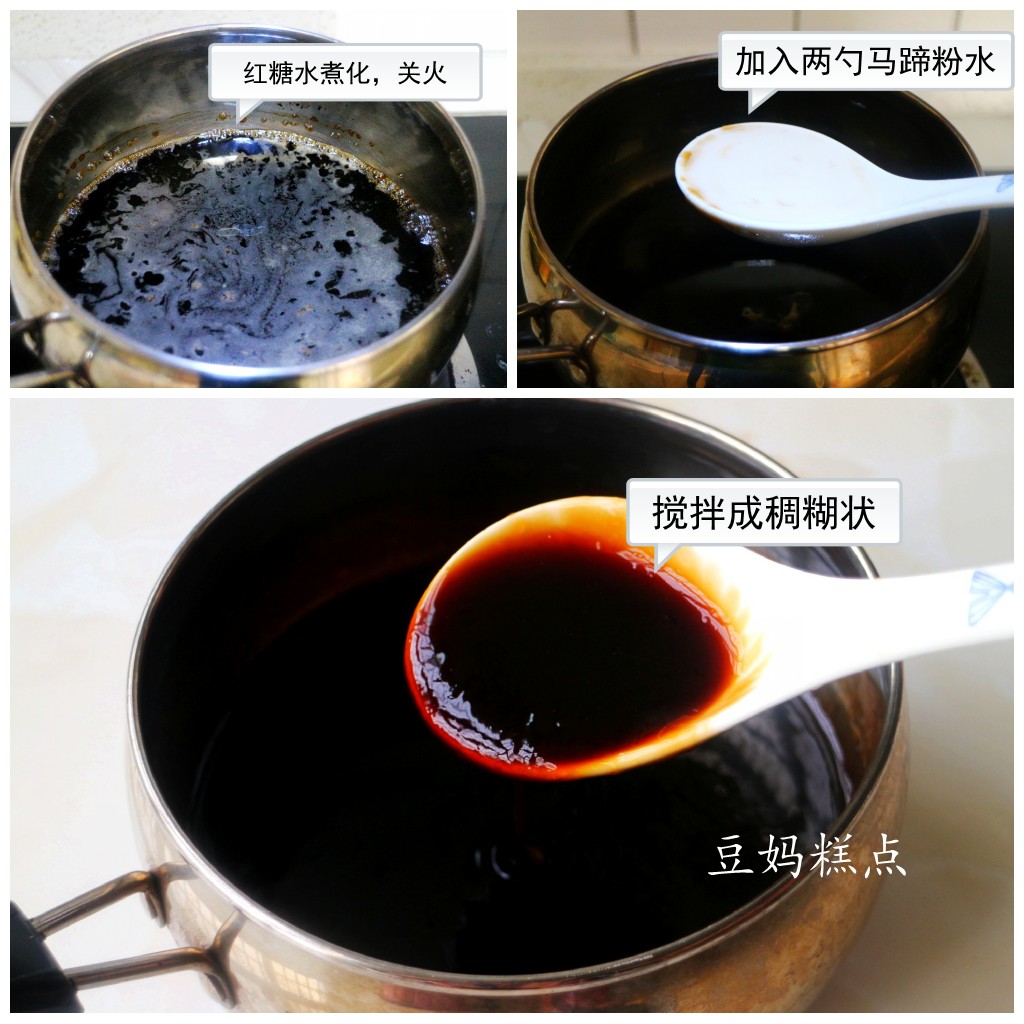 红糖水煮化，关火

加入两勺马蹄粉水

搅拌成稠糊状

豆妈糕点