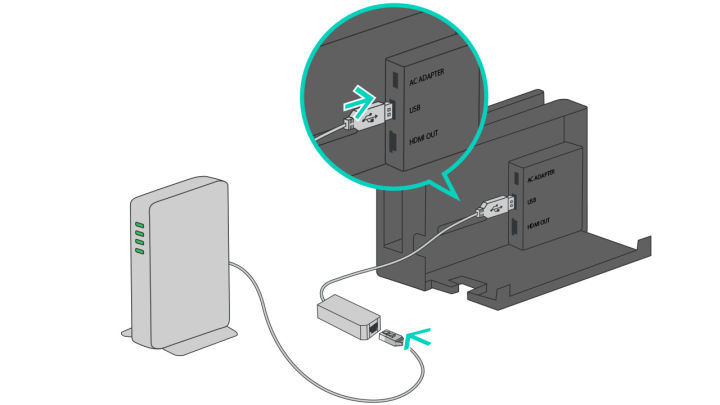 AC ADAPTER
USB
HDMI OUT

AC ADAPTER
USB
HDMI OUT