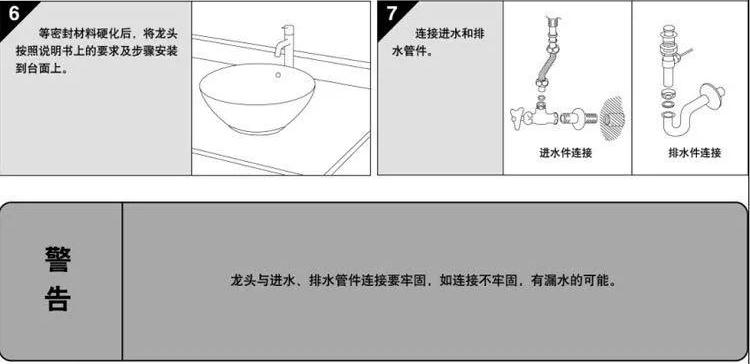 6

等密封材料硬化后，将龙头按照说明书上的要求及步骤安装到台面上。

7

连接进水和排水管件。

进水件连接

排水件连接

警告

龙头与进水、排水管件连接要牢固，如连接不牢固，有漏水的可能。