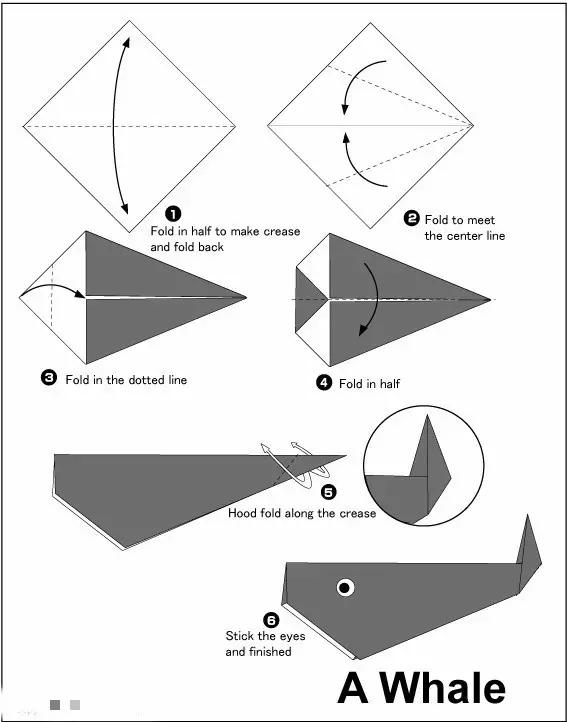 1 Fold in half to make crease and fold back

2 Fold to meet the center line

3 Fold in the dotted line

4 Fold in half

5 Hood fold along the crease

6 Stick the eyes and finished

A Whale