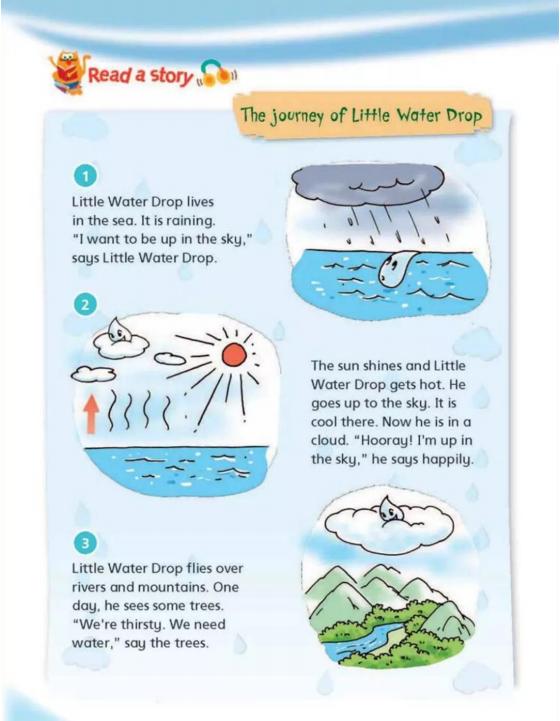 Read a story

The journey of Little Water Drop

1

Little Water Drop lives in the sea. It is raining. "I want to be up in the sky," says Little Water Drop.

2

The sun shines and Little Water Drop gets hot. He goes up to the sky. It is cool there. Now he is in a cloud. "Hooray! I'm up in the sky," he says happily.

3

Little Water Drop flies over rivers and mountains. One day, he sees some trees. "We're thirsty. We need water," say the trees.