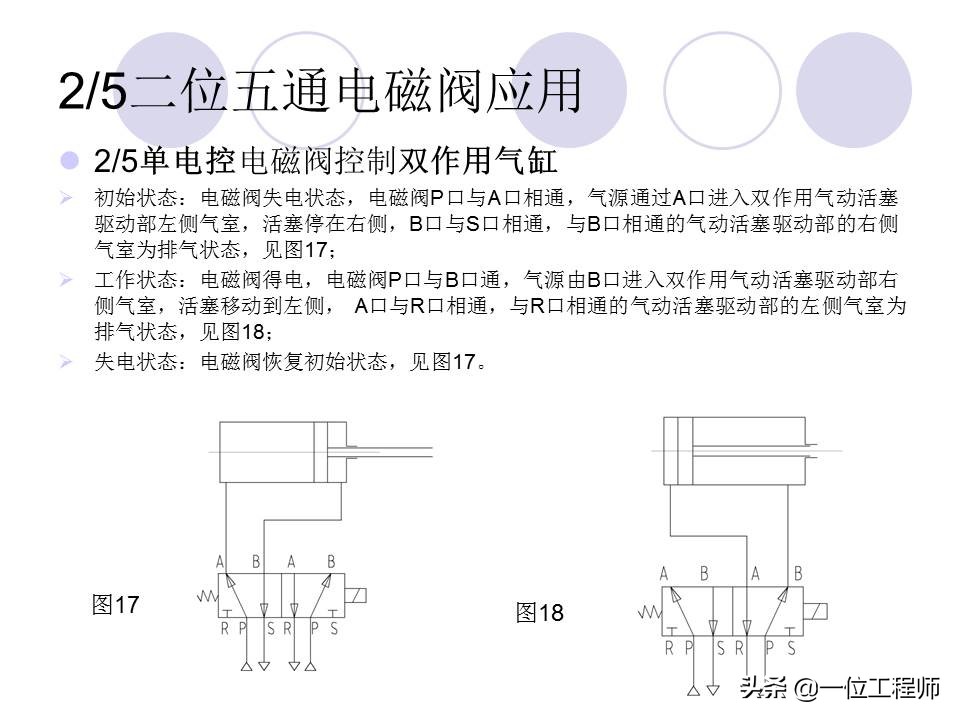 2/5二位五通电磁阀应用

2/5单电控电磁阀控制双作用气缸

初始状态：电磁阀失电状态，电磁阀P口与A口相通，气源通过A口进入双作用气动活塞驱动部左侧气室，活塞停在右侧，B口与S口相通，与B口相通的气动活塞驱动部的右侧气室为排气状态，见图17；

工作状态：电磁阀得电，电磁阀P口与B口通，气源由B口进入双作用气动活塞驱动部右侧气室，活塞移动到左侧， A口与R口相通，与R口相通的气动活塞驱动部的左侧气室为排气状态，见图18；

失电状态：电磁阀恢复初始状态，见图17。

A B A B
R P S R P S
图17

A B A B
R P S R P S
图18

头条 @一位工程师