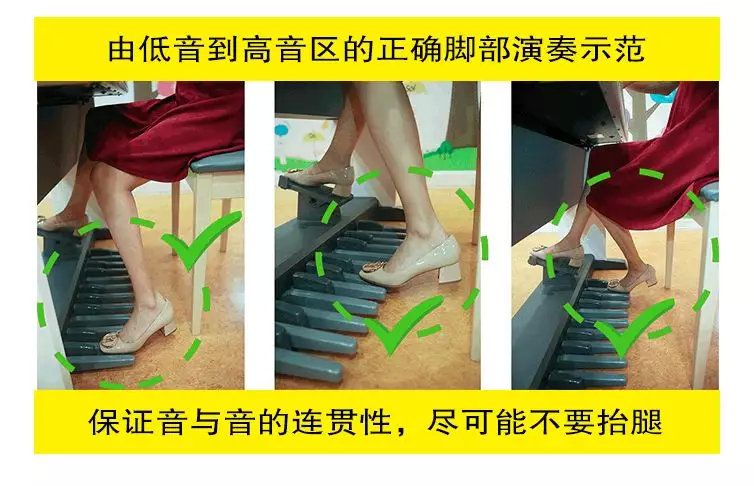 由低音到高音区的正确脚部演奏示范

保证音与音的连贯性，尽可能不要抬腿