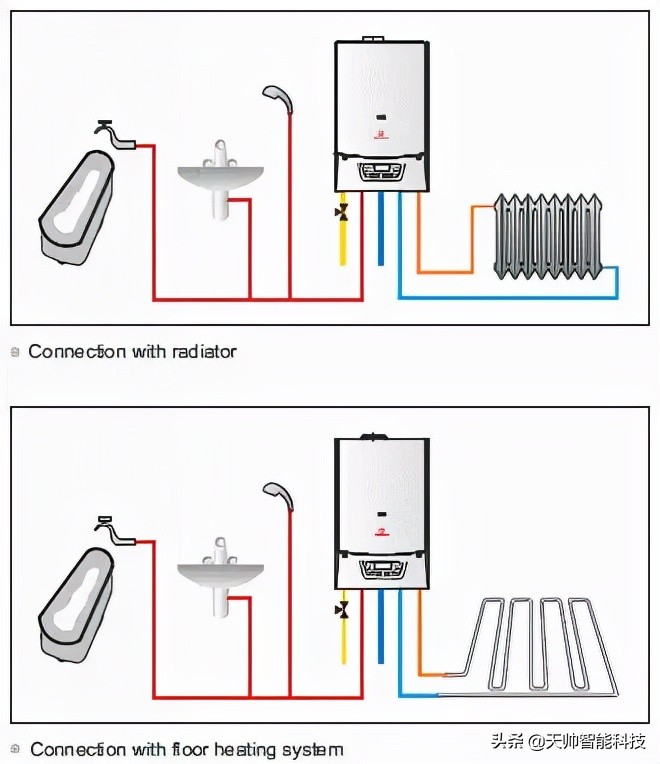 Connection with radiator

Connection with floor heating system

头条 @天帅智能科技