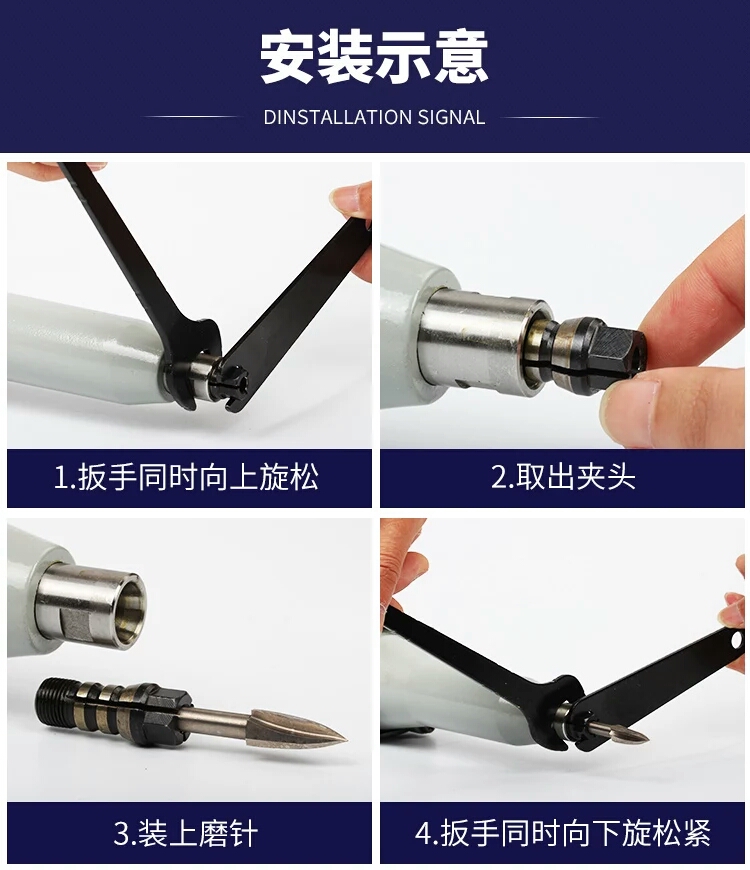 安装示意

DINSTALLATION SIGNAL

1.扳手同时向上旋松

2.取出夹头

3.装上磨针

4.扳手同时向下旋松紧