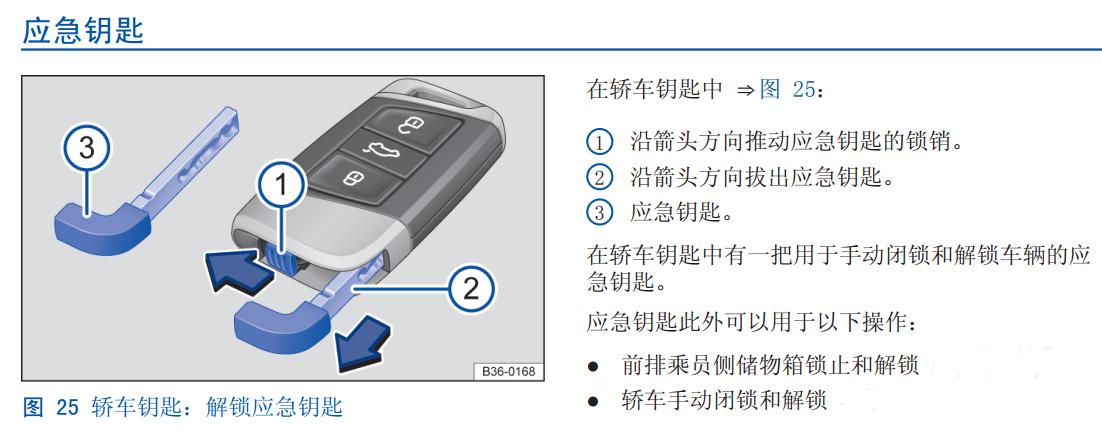 应急钥匙

3
1
2
B36-0168

图 25 轿车钥匙：解锁应急钥匙

在轿车钥匙中 ⇒图 25：

① 沿箭头方向推动应急钥匙的锁销。
② 沿箭头方向拔出应急钥匙。
③ 应急钥匙。

在轿车钥匙中有一把用于手动闭锁和解锁车辆的应急钥匙。

应急钥匙此外可以用于以下操作：

● 前排乘员侧储物箱锁止和解锁
● 轿车手动闭锁和解锁