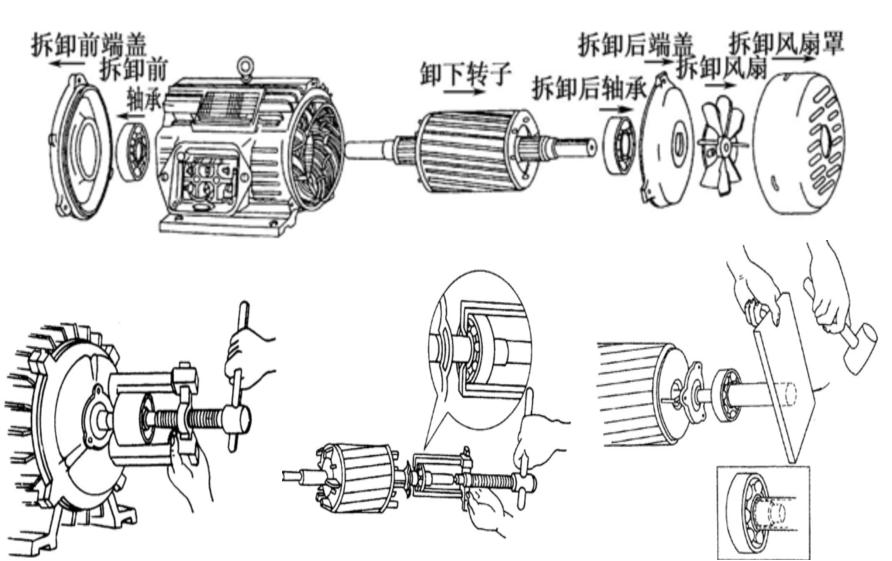 拆卸前端盖
拆卸前轴承
卸下转子
拆卸后轴承
拆卸后端盖
拆卸风扇
拆卸风扇罩